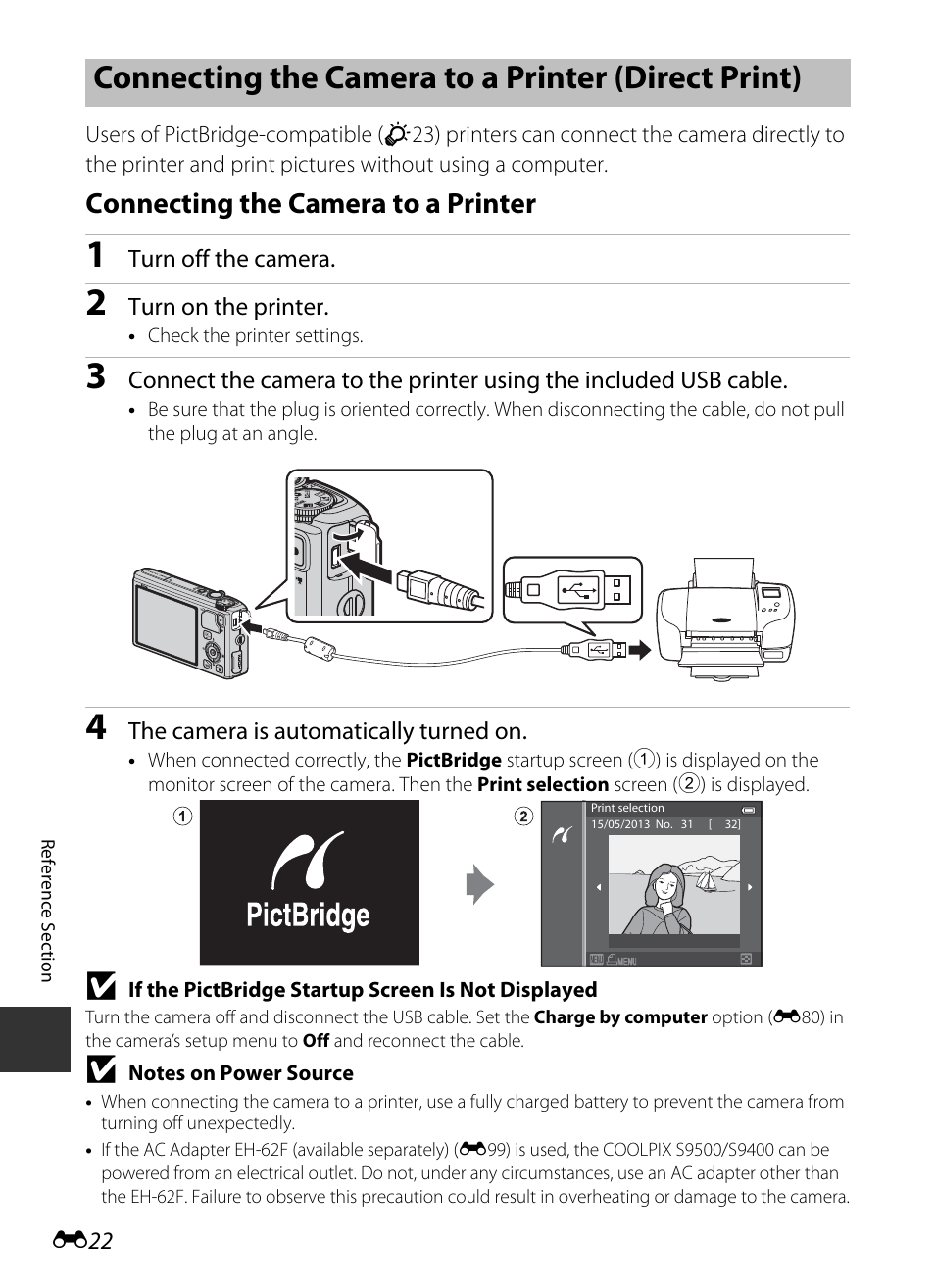 Connecting the Camera to a Printer (Direct Print)

Users of PictBridge-compatible (23) printers can connect the camera directly to the printer and print pictures without using a computer.

Connecting the Camera to a Printer

1 Turn off the camera.

2 Turn on the printer.
• Check the printer settings.

3 Connect the camera to the printer using the included USB cable.
• Be sure that the plug is oriented correctly. When disconnecting the cable, do not pull the plug at an angle.

4 The camera is automatically turned on.
• When connected correctly, the PictBridge startup screen (1) is displayed on the monitor screen of the camera. Then the Print selection screen (2) is displayed.

1
PictBridge

2
Print selection
15/05/2013 No. 31 [ 32]
MENU

If the PictBridge Startup Screen Is Not Displayed
Turn the camera off and disconnect the USB cable. Set the Charge by computer option (80) in the camera's setup menu to Off and reconnect the cable.

Notes on Power Source
• When connecting the camera to a printer, use a fully charged battery to prevent the camera from turning off unexpectedly.
• If the AC Adapter EH-62F (available separately) (99) is used, the COOLPIX S9500/S9400 can be powered from an electrical outlet. Do not, under any circumstances, use an AC adapter other than the EH-62F. Failure to observe this precaution could result in overheating or damage to the camera.

Reference Section

22