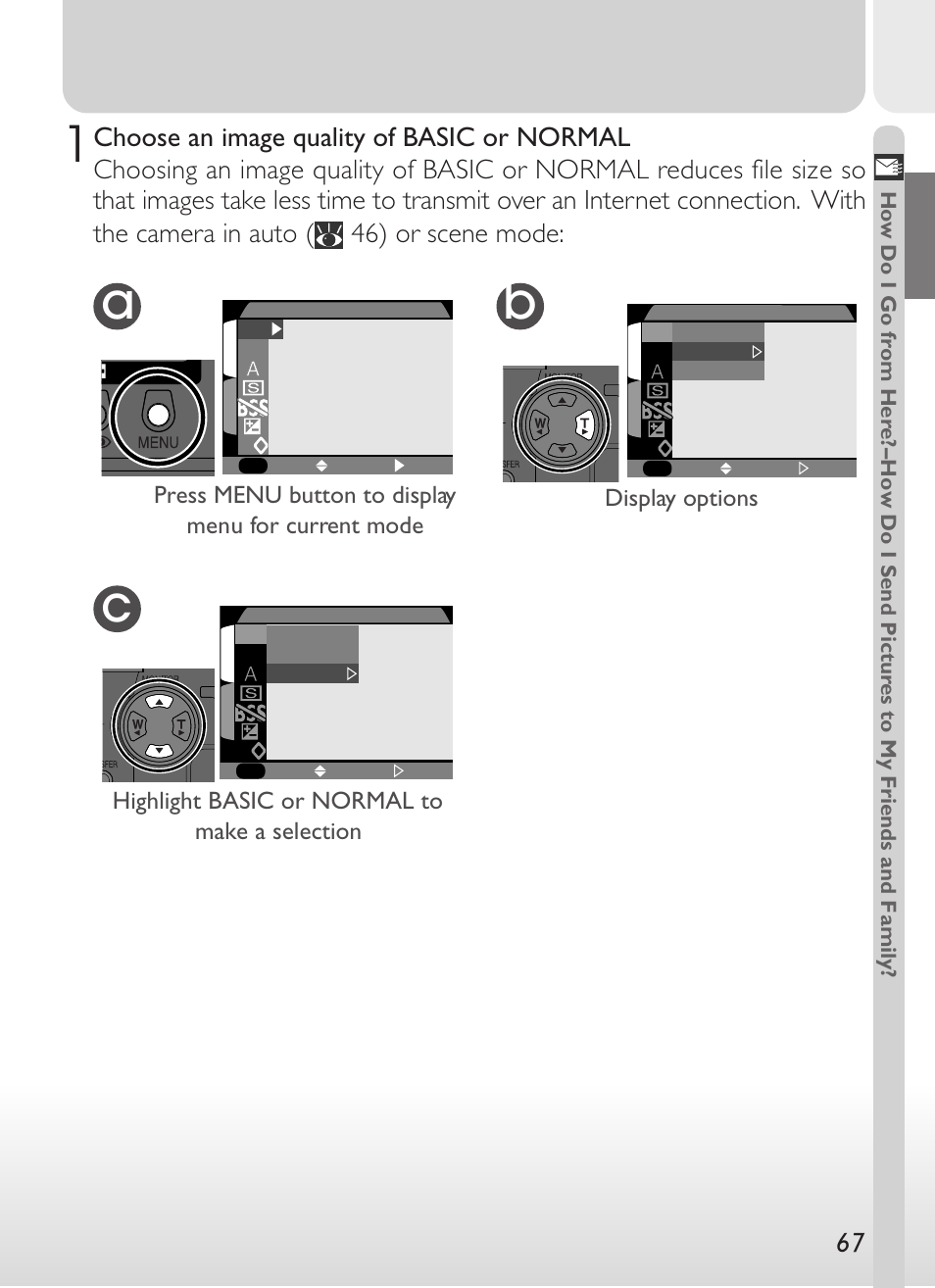 1 Choose an image quality of BASIC or NORMAL

Choosing an image quality of BASIC or NORMAL reduces file size so that images take less time to transmit over an Internet connection. With the camera in auto (46) or scene mode:

a

MENU

A

S

BSS

Press MENU button to display menu for current mode

b

W

T

A

S

BSS

Display options

c

W

T

A

S

BSS

Highlight BASIC or NORMAL to make a selection

How Do I Go from Here?–How Do I Send Pictures to My Friends and Family?

67