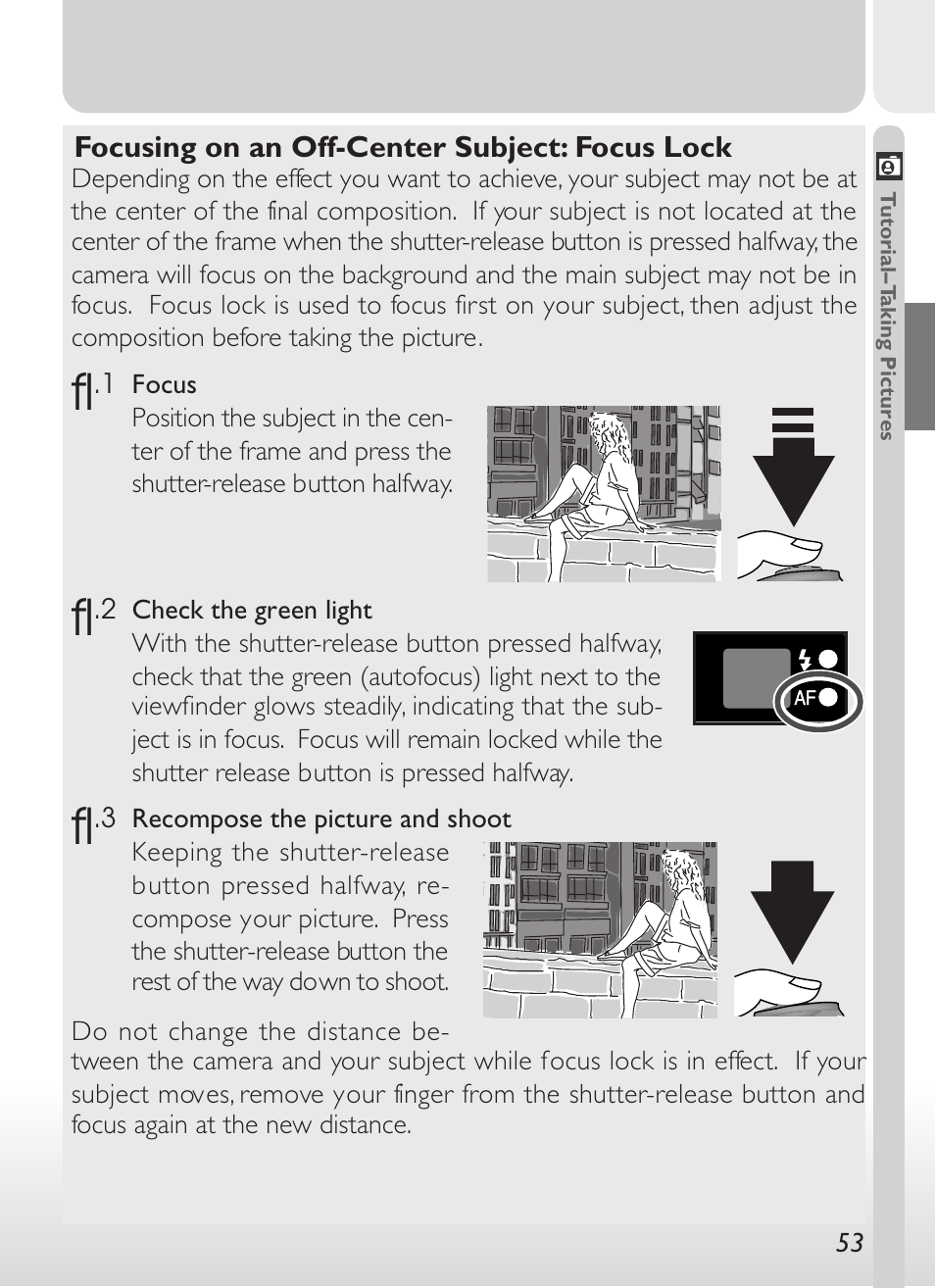 Focusing on an Off-Center Subject: Focus Lock

Depending on the effect you want to achieve, your subject may not be at the center of the final composition. If your subject is not located at the center of the frame when the shutter-release button is pressed halfway, the camera will focus on the background and the main subject may not be in focus. Focus lock is used to focus first on your subject, then adjust the composition before taking the picture.

fl.1 Focus
Position the subject in the center of the frame and press the shutter-release button halfway.

fl.2 Check the green light
With the shutter-release button pressed halfway, check that the green (autofocus) light next to the viewfinder glows steadily, indicating that the subject is in focus. Focus will remain locked while the shutter release button is pressed halfway.

AF

fl.3 Recompose the picture and shoot
Keeping the shutter-release button pressed halfway, recompose your picture. Press the shutter-release button the rest of the way down to shoot.

Do not change the distance between the camera and your subject while focus lock is in effect. If your subject moves, remove your finger from the shutter-release button and focus again at the new distance.

Tutorial–Taking Pictures

53