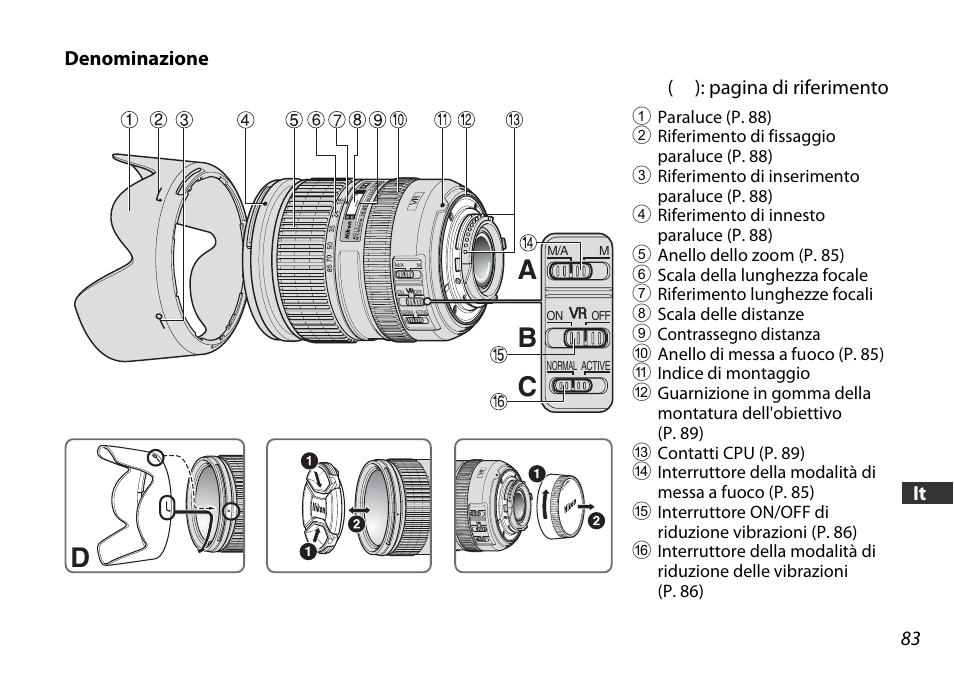 Denominazione

( ): pagina di riferimento

① ② ③ ④ ⑤ ⑥ ⑦ ⑧ ⑨ ⑩ ⑪ ⑫ ⑬

⑭ M/A M
A
ON VR OFF
B
⑮
NORMAL ACTIVE
C
⑯

D

❶ ❷ ❶

❶ ❷

① Paraluce (P. 88)
② Riferimento di fissaggio paraluce (P. 88)
③ Riferimento di inserimento paraluce (P. 88)
④ Riferimento di innesto paraluce (P. 88)
⑤ Anello dello zoom (P. 85)
⑥ Scala della lunghezza focale
⑦ Riferimento lunghezze focali
⑧ Scala delle distanze
⑨ Contrassegno distanza
⑩ Anello di messa a fuoco (P. 85)
⑪ Indice di montaggio
⑫ Guarnizione in gomma della montatura dell'obiettivo (P. 89)
⑬ Contatti CPU (P. 89)
⑭ Interruttore della modalità di messa a fuoco (P. 85)
⑮ Interruttore ON/OFF di riduzione vibrazioni (P. 86)
⑯ Interruttore della modalità di riduzione delle vibrazioni (P. 86)

It

83