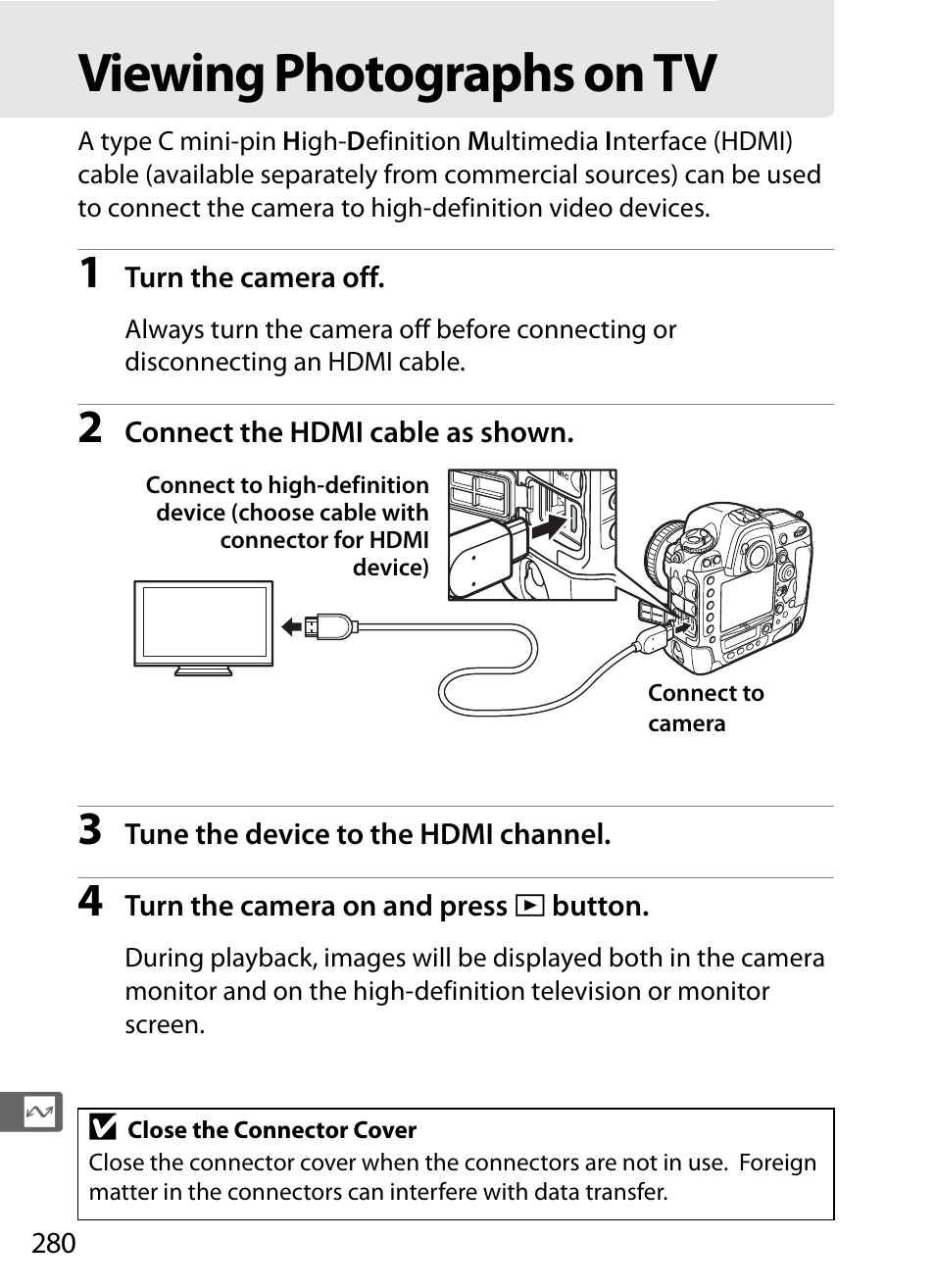 Viewing Photographs on TV

A type C mini-pin High-Definition Multimedia Interface (HDMI) cable (available separately from commercial sources) can be used to connect the camera to high-definition video devices.

1 Turn the camera off.

Always turn the camera off before connecting or disconnecting an HDMI cable.

2 Connect the HDMI cable as shown.

Connect to high-definition device (choose cable with connector for HDMI device)

Connect to camera

3 Tune the device to the HDMI channel.

4 Turn the camera on and press ▶ button.

During playback, images will be displayed both in the camera monitor and on the high-definition television or monitor screen.

Close the Connector Cover
Close the connector cover when the connectors are not in use. Foreign matter in the connectors can interfere with data transfer.

280