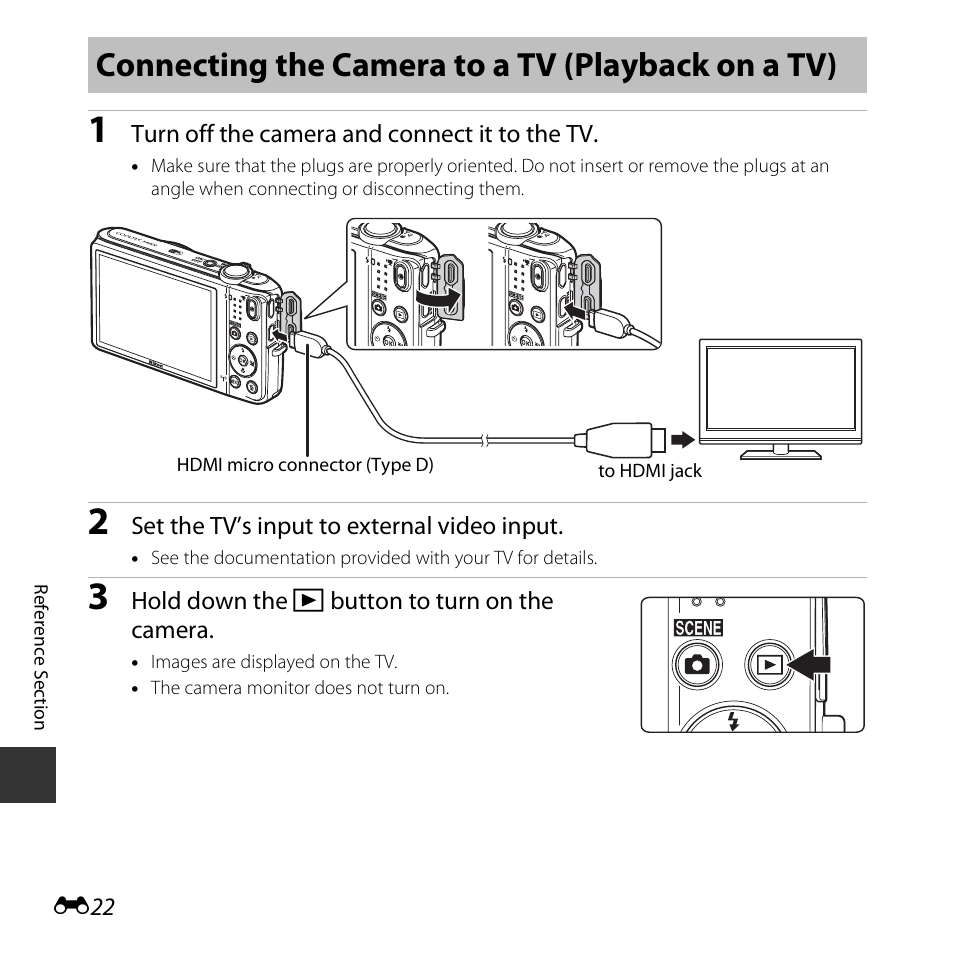 Connecting the Camera to a TV (Playback on a TV)

1 Turn off the camera and connect it to the TV.

• Make sure that the plugs are properly oriented. Do not insert or remove the plugs at an angle when connecting or disconnecting them.

HDMI micro connector (Type D)

to HDMI jack

2 Set the TV's input to external video input.

• See the documentation provided with your TV for details.

3 Hold down the ▶ button to turn on the camera.

• Images are displayed on the TV.
• The camera monitor does not turn on.

SCENE

Reference Section

22