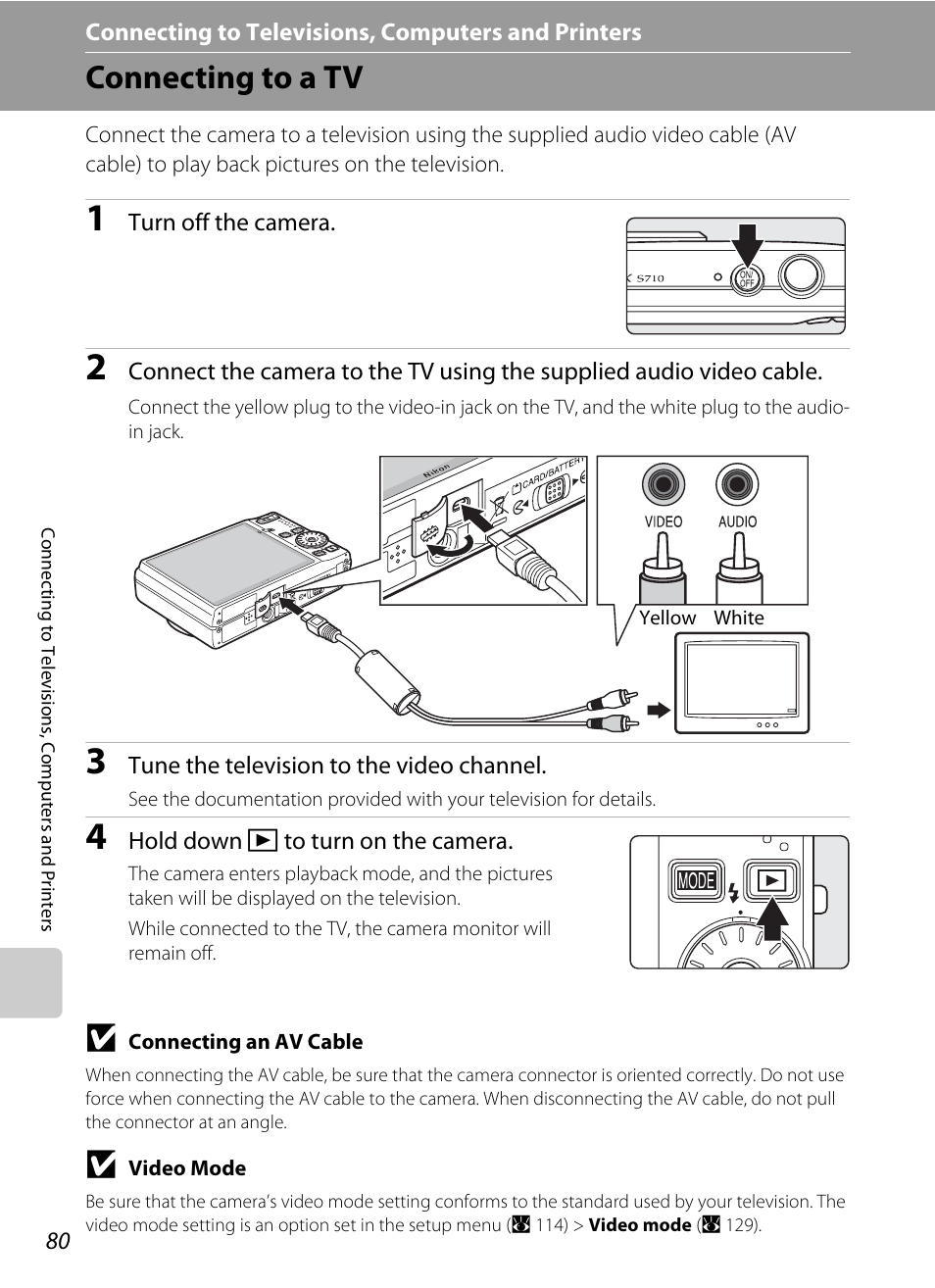 Connecting to Televisions, Computers and Printers

Connecting to a TV

Connect the camera to a television using the supplied audio video cable (AV cable) to play back pictures on the television.

1 Turn off the camera.

S710

ON/OFF

2 Connect the camera to the TV using the supplied audio video cable.

Connect the yellow plug to the video-in jack on the TV, and the white plug to the audio-in jack.

Nikon

CARD/BATTERY

VIDEO AUDIO

Yellow White

3 Tune the television to the video channel.

See the documentation provided with your television for details.

4 Hold down ▶ to turn on the camera.

The camera enters playback mode, and the pictures taken will be displayed on the television.

While connected to the TV, the camera monitor will remain off.

MODE

Connecting an AV Cable

When connecting the AV cable, be sure that the camera connector is oriented correctly. Do not use force when connecting the AV cable to the camera. When disconnecting the AV cable, do not pull the connector at an angle.

Video Mode

Be sure that the camera's video mode setting conforms to the standard used by your television. The video mode setting is an option set in the setup menu (114) > Video mode (129).

Connecting to Televisions, Computers and Printers

80