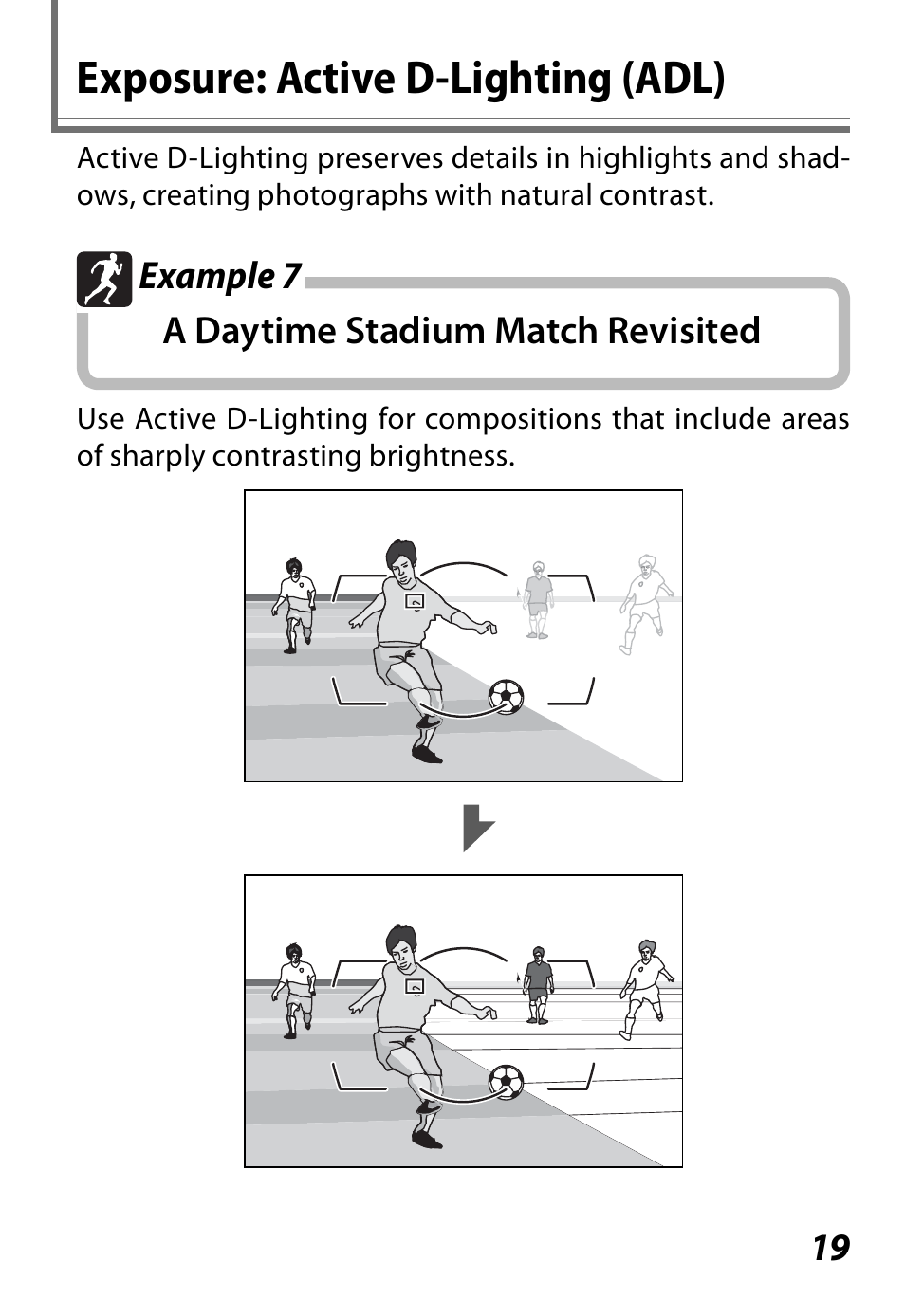 Exposure: Active D-Lighting (ADL)

Active D-Lighting preserves details in highlights and shadows, creating photographs with natural contrast.

Example 7

A Daytime Stadium Match Revisited

Use Active D-Lighting for compositions that include areas of sharply contrasting brightness.

19