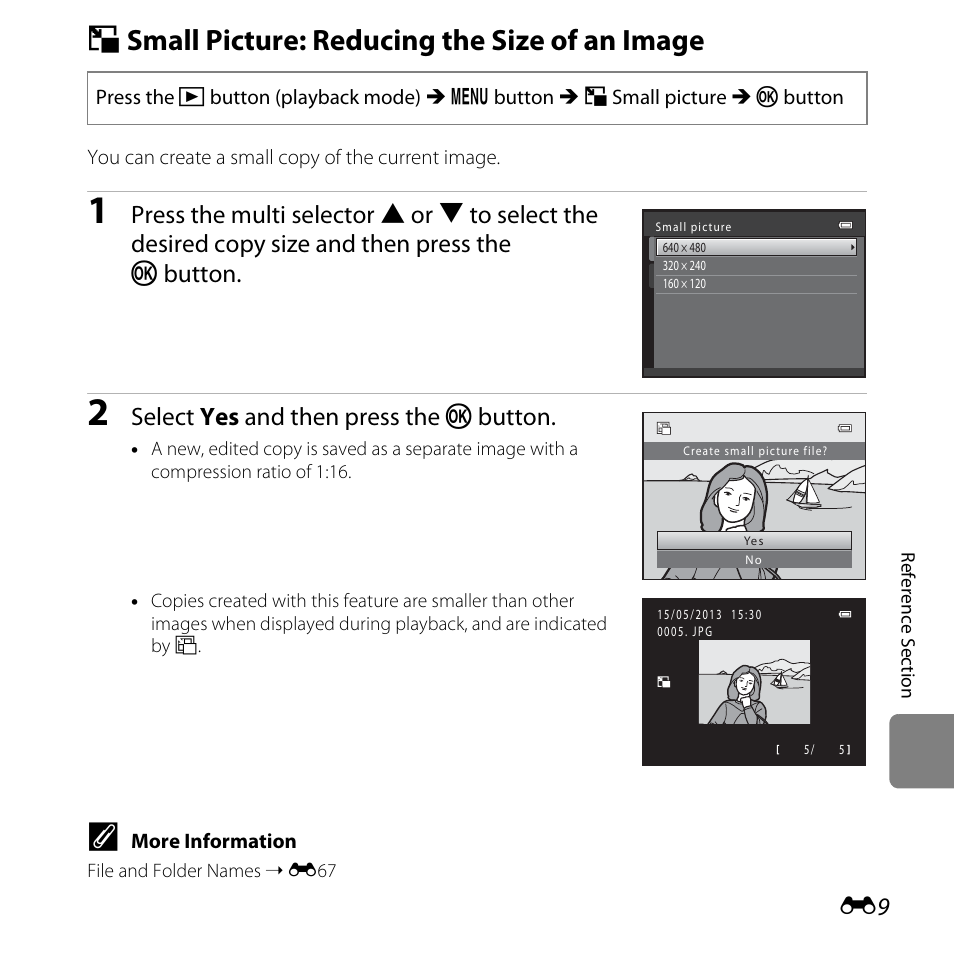 Small Picture: Reducing the Size of an Image

Press the ▶ button (playback mode) → MENU button → Small picture → OK button

You can create a small copy of the current image.

1 Press the multi selector ▲ or ▼ to select the desired copy size and then press the OK button.

Small picture
640 × 480
320 × 240
160 × 120

2 Select **Yes** and then press the OK button.

• A new, edited copy is saved as a separate image with a compression ratio of 1:16.

Create small picture file?
Yes
No

• Copies created with this feature are smaller than other images when displayed during playback, and are indicated by .

15/05/2013 15:30
0005. JPG
[ 5/ 5]

Reference Section

More Information
File and Folder Names → 67

9