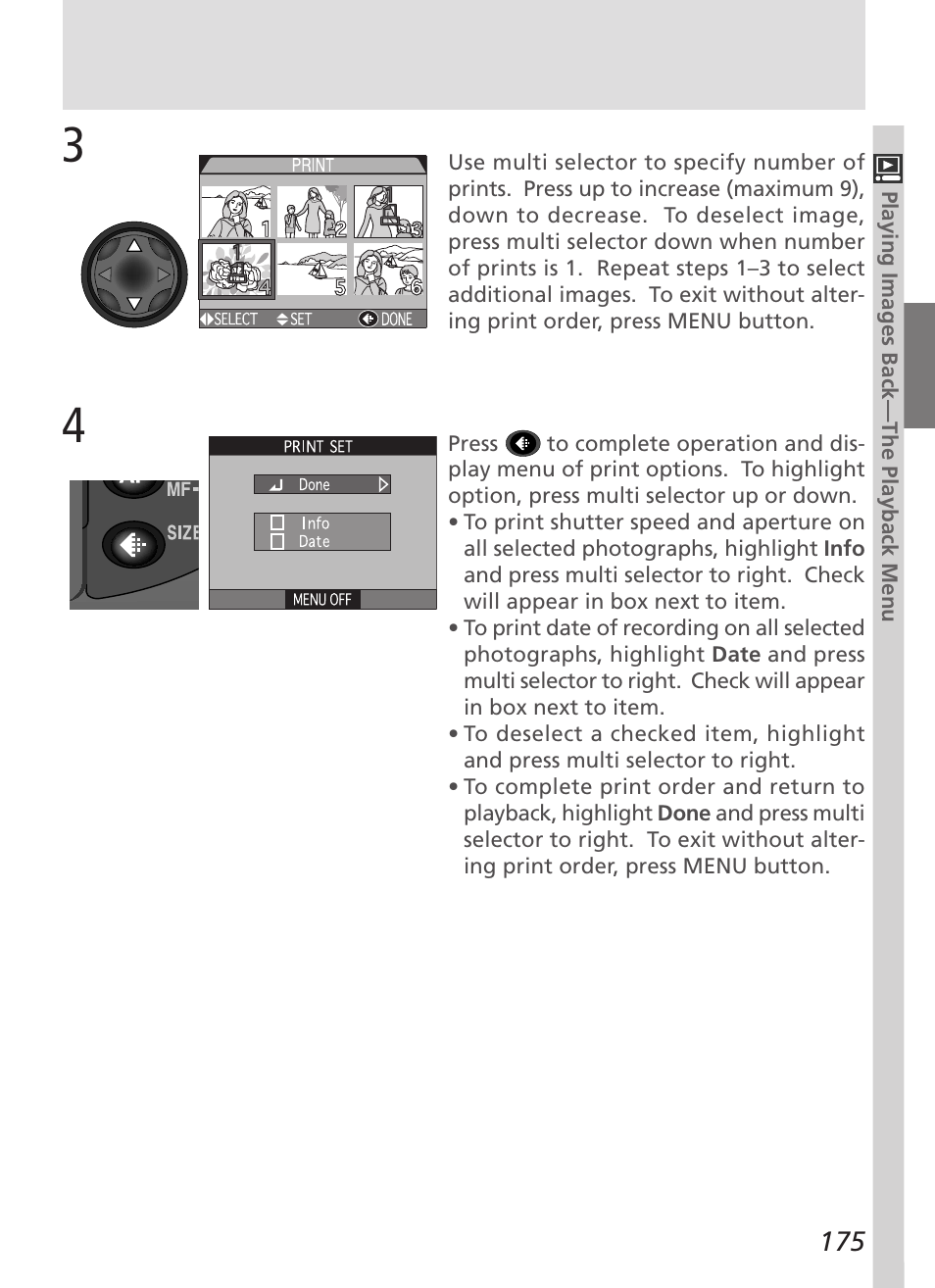 3

PRINT

1 2 3
1 4 5 6

SELECT SET DONE

Use multi selector to specify number of prints. Press up to increase (maximum 9), down to decrease. To deselect image, press multi selector down when number of prints is 1. Repeat steps 1–3 to select additional images. To exit without altering print order, press MENU button.

4

MF
SIZE

PRINT SET

Done

Info
Date

MENU OFF

Press to complete operation and display menu of print options. To highlight option, press multi selector up or down.

• To print shutter speed and aperture on all selected photographs, highlight Info and press multi selector to right. Check will appear in box next to item.
• To print date of recording on all selected photographs, highlight Date and press multi selector to right. Check will appear in box next to item.
• To deselect a checked item, highlight and press multi selector to right.
• To complete print order and return to playback, highlight Done and press multi selector to right. To exit without altering print order, press MENU button.

Playing Images Back—The Playback Menu

175