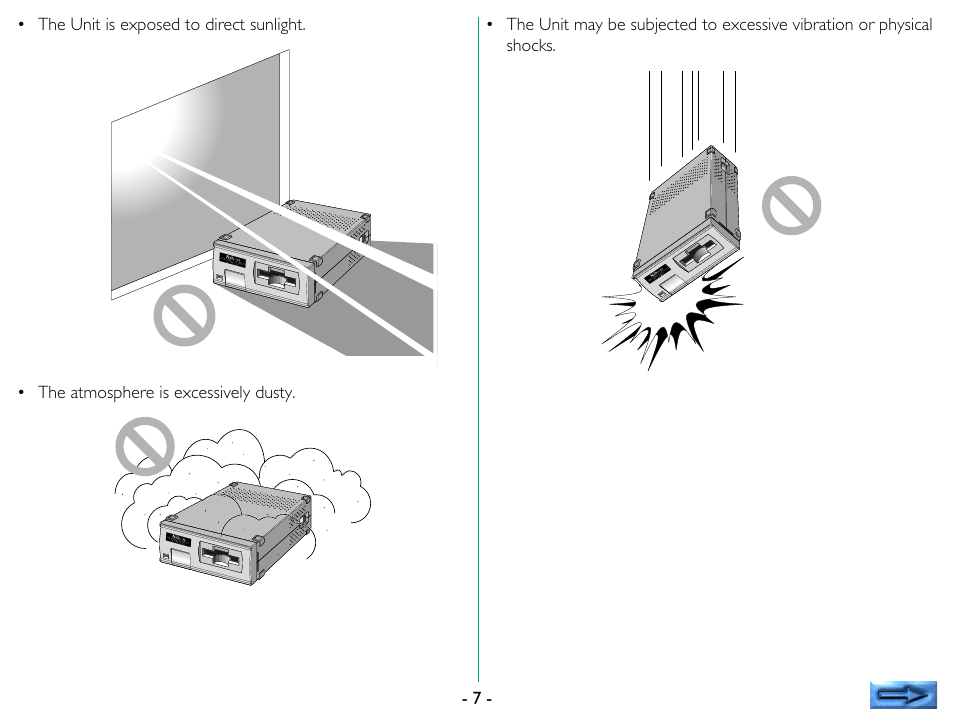 • The Unit is exposed to direct sunlight.

• The atmosphere is excessively dusty.

• The Unit may be subjected to excessive vibration or physical shocks.

- 7 -