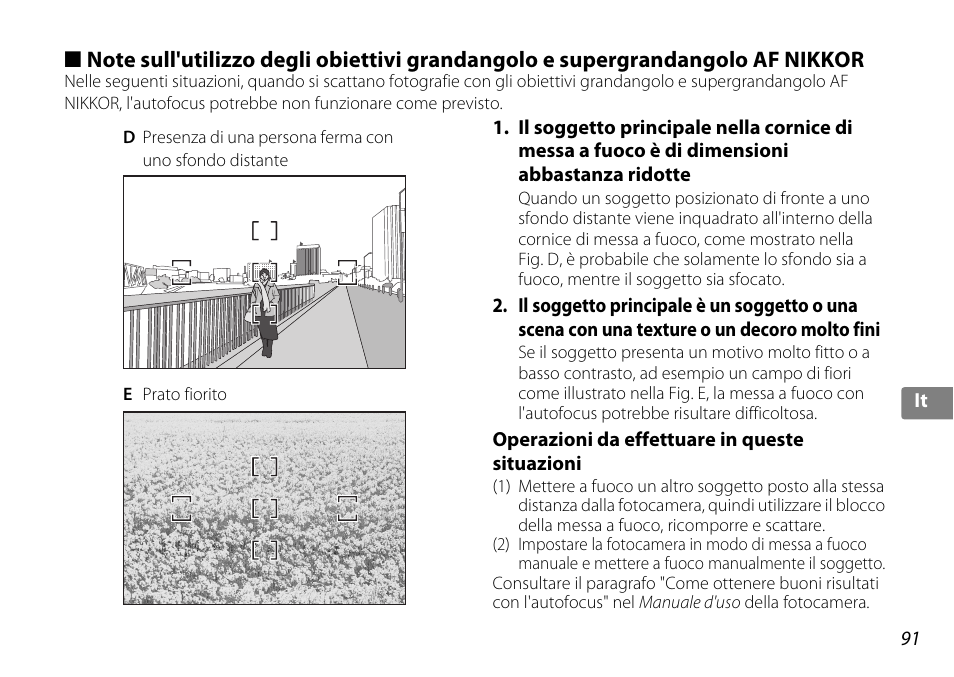 ■ Note sull'utilizzo degli obiettivi grandangolo e supergrandangolo AF NIKKOR
Nelle seguenti situazioni, quando si scattano fotografie con gli obiettivi grandangolo e supergrandangolo AF NIKKOR, l'autofocus potrebbe non funzionare come previsto.

D Presenza di una persona ferma con uno sfondo distante

E Prato fiorito

1. Il soggetto principale nella cornice di messa a fuoco è di dimensioni abbastanza ridotte
Quando un soggetto posizionato di fronte a uno sfondo distante viene inquadrato all'interno della cornice di messa a fuoco, come mostrato nella Fig. D, è probabile che solamente lo sfondo sia a fuoco, mentre il soggetto sia sfocato.

2. Il soggetto principale è un soggetto o una scena con una texture o un decoro molto fini
Se il soggetto presenta un motivo molto fitto o a basso contrasto, ad esempio un campo di fiori come illustrato nella Fig. E, la messa a fuoco con l'autofocus potrebbe risultare difficoltosa.

Operazioni da effettuare in queste situazioni
(1) Mettere a fuoco un altro soggetto posto alla stessa distanza dalla fotocamera, quindi utilizzare il blocco della messa a fuoco, ricomporre e scattare.
(2) Impostare la fotocamera in modo di messa a fuoco manuale e mettere a fuoco manualmente il soggetto.
Consultare il paragrafo "Come ottenere buoni risultati con l'autofocus" nel Manuale d'uso della fotocamera.

It

91