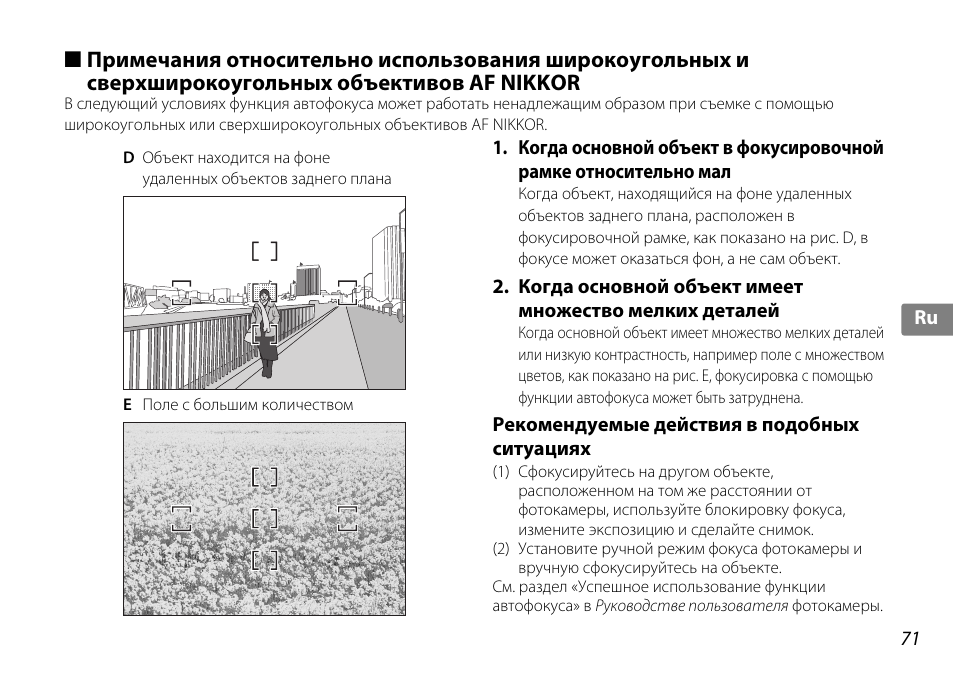 ■ Примечания относительно использования широкоугольных и сверхширокоугольных объективов AF NIKKOR

В следующий условиях функция автофокуса может работать ненадлежащим образом при съемке с помощью широкоугольных или сверхширокоугольных объективов AF NIKKOR.

D Объект находится на фоне удаленных объектов заднего плана

E Поле с большим количеством

1. Когда основной объект в фокусировочной рамке относительно мал

Когда объект, находящийся на фоне удаленных объектов заднего плана, расположен в фокусировочной рамке, как показано на рис. D, в фокусе может оказаться фон, а не сам объект.

2. Когда основной объект имеет множество мелких деталей

Когда основной объект имеет множество мелких деталей или низкую контрастность, например поле с множеством цветов, как показано на рис. E, фокусировка с помощью функции автофокуса может быть затруднена.

Рекомендуемые действия в подобных ситуациях

(1) Сфокусируйтесь на другом объекте, расположенном на том же расстоянии от фотокамеры, используйте блокировку фокуса, измените экспозицию и сделайте снимок.
(2) Установите ручной режим фокуса фотокамеры и вручную сфокусируйтесь на объекте.

См. раздел «Успешное использование функции автофокуса» в Руководстве пользователя фотокамеры.

Ru

71