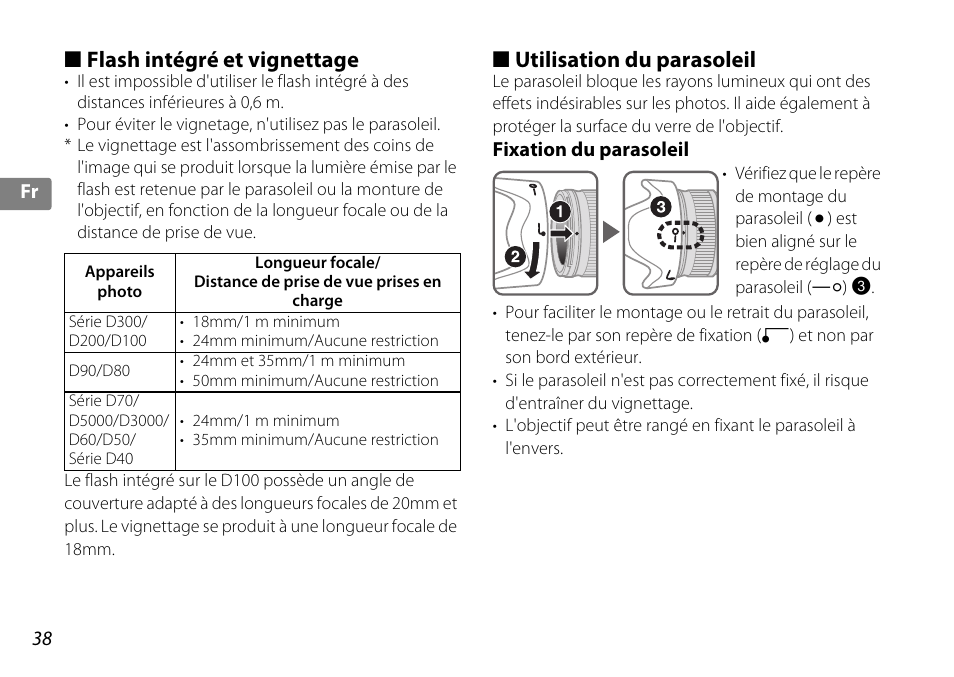 ■ Flash intégré et vignettage

• Il est impossible d'utiliser le flash intégré à des distances inférieures à 0,6 m.
• Pour éviter le vignetage, n'utilisez pas le parasoleil.
* Le vignettage est l'assombrissement des coins de l'image qui se produit lorsque la lumière émise par le flash est retenue par le parasoleil ou la monture de l'objectif, en fonction de la longueur focale ou de la distance de prise de vue.

Fr

| Appareils photo | Longueur focale/ Distance de prise de vue prises en charge |
|---|---|
| Série D300/ D200/D100 | • 18mm/1 m minimum • 24mm minimum/Aucune restriction |
| D90/D80 | • 24mm et 35mm/1 m minimum • 50mm minimum/Aucune restriction |
| Série D70/ D5000/D3000/ D60/D50/ Série D40 | • 24mm/1 m minimum • 35mm minimum/Aucune restriction |

Le flash intégré sur le D100 possède un angle de couverture adapté à des longueurs focales de 20mm et plus. Le vignettage se produit à une longueur focale de 18mm.

■ Utilisation du parasoleil

Le parasoleil bloque les rayons lumineux qui ont des effets indésirables sur les photos. Il aide également à protéger la surface du verre de l'objectif.

Fixation du parasoleil

1 2 3

• Vérifiez que le repère de montage du parasoleil (●) est bien aligné sur le repère de réglage du parasoleil (—○) 3.
• Pour faciliter le montage ou le retrait du parasoleil, tenez-le par son repère de fixation ( ) et non par son bord extérieur.
• Si le parasoleil n'est pas correctement fixé, il risque d'entraîner du vignettage.
• L'objectif peut être rangé en fixant le parasoleil à l'envers.

38