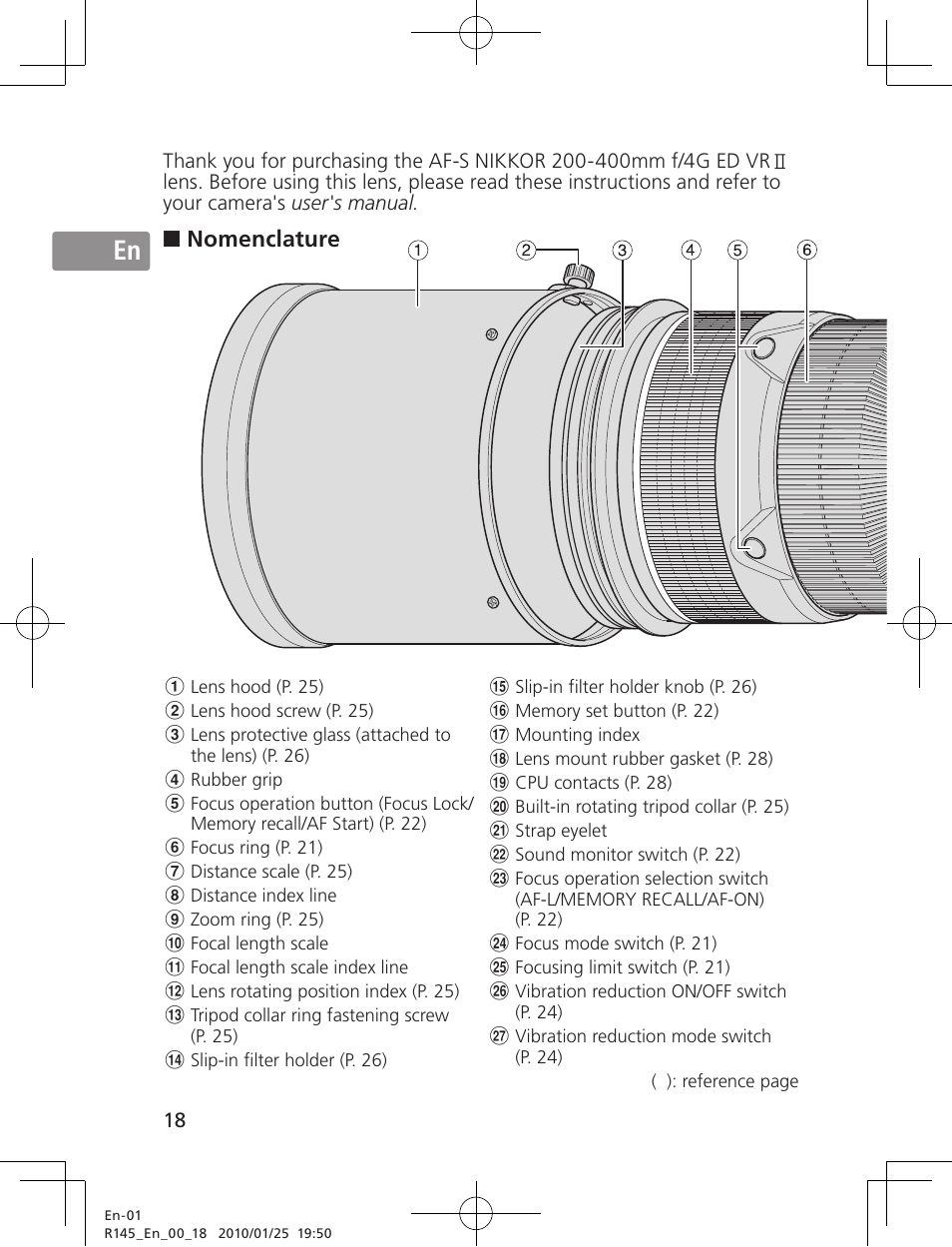 Thank you for purchasing the AF-S NIKKOR 200-400mm f/4G ED VR II lens. Before using this lens, please read these instructions and refer to your camera's user's manual.

En

■ Nomenclature

① ② ③ ④ ⑤ ⑥

① Lens hood (P. 25)
② Lens hood screw (P. 25)
③ Lens protective glass (attached to the lens) (P. 26)
④ Rubber grip
⑤ Focus operation button (Focus Lock/ Memory recall/AF Start) (P. 22)
⑥ Focus ring (P. 21)
⑦ Distance scale (P. 25)
⑧ Distance index line
⑨ Zoom ring (P. 25)
⑩ Focal length scale
⑪ Focal length scale index line
⑫ Lens rotating position index (P. 25)
⑬ Tripod collar ring fastening screw (P. 25)
⑭ Slip-in filter holder (P. 26)

⑮ Slip-in filter holder knob (P. 26)
⑯ Memory set button (P. 22)
⑰ Mounting index
⑱ Lens mount rubber gasket (P. 28)
⑲ CPU contacts (P. 28)
⑳ Built-in rotating tripod collar (P. 25)
㉑ Strap eyelet
㉒ Sound monitor switch (P. 22)
㉓ Focus operation selection switch (AF-L/MEMORY RECALL/AF-ON) (P. 22)
㉔ Focus mode switch (P. 21)
㉕ Focusing limit switch (P. 21)
㉖ Vibration reduction ON/OFF switch (P. 24)
㉗ Vibration reduction mode switch (P. 24)

( ): reference page

18

En-01
R145_En_00_18 2010/01/25 19:50