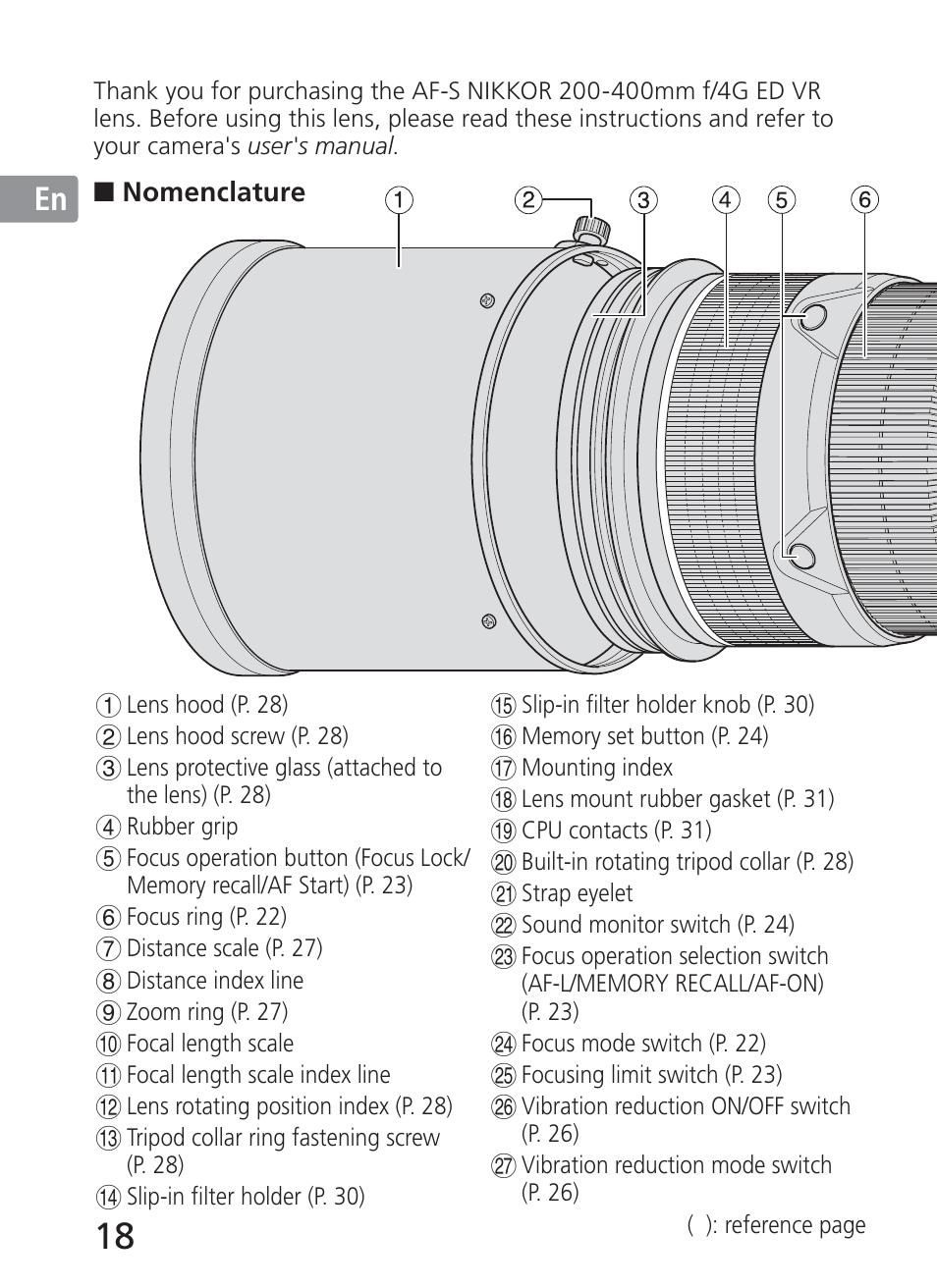 Thank you for purchasing the AF-S NIKKOR 200-400mm f/4G ED VR lens. Before using this lens, please read these instructions and refer to your camera's user's manual.

En

■ Nomenclature

① ② ③ ④ ⑤ ⑥

① Lens hood (P. 28)
② Lens hood screw (P. 28)
③ Lens protective glass (attached to the lens) (P. 28)
④ Rubber grip
⑤ Focus operation button (Focus Lock/ Memory recall/AF Start) (P. 23)
⑥ Focus ring (P. 22)
⑦ Distance scale (P. 27)
⑧ Distance index line
⑨ Zoom ring (P. 27)
⑩ Focal length scale
⑪ Focal length scale index line
⑫ Lens rotating position index (P. 28)
⑬ Tripod collar ring fastening screw (P. 28)
⑭ Slip-in filter holder (P. 30)

⑮ Slip-in filter holder knob (P. 30)
⑯ Memory set button (P. 24)
⑰ Mounting index
⑱ Lens mount rubber gasket (P. 31)
⑲ CPU contacts (P. 31)
⑳ Built-in rotating tripod collar (P. 28)
㉑ Strap eyelet
㉒ Sound monitor switch (P. 24)
㉓ Focus operation selection switch (AF-L/MEMORY RECALL/AF-ON) (P. 23)
㉔ Focus mode switch (P. 22)
㉕ Focusing limit switch (P. 23)
㉖ Vibration reduction ON/OFF switch (P. 26)
㉗ Vibration reduction mode switch (P. 26)

( ): reference page

18