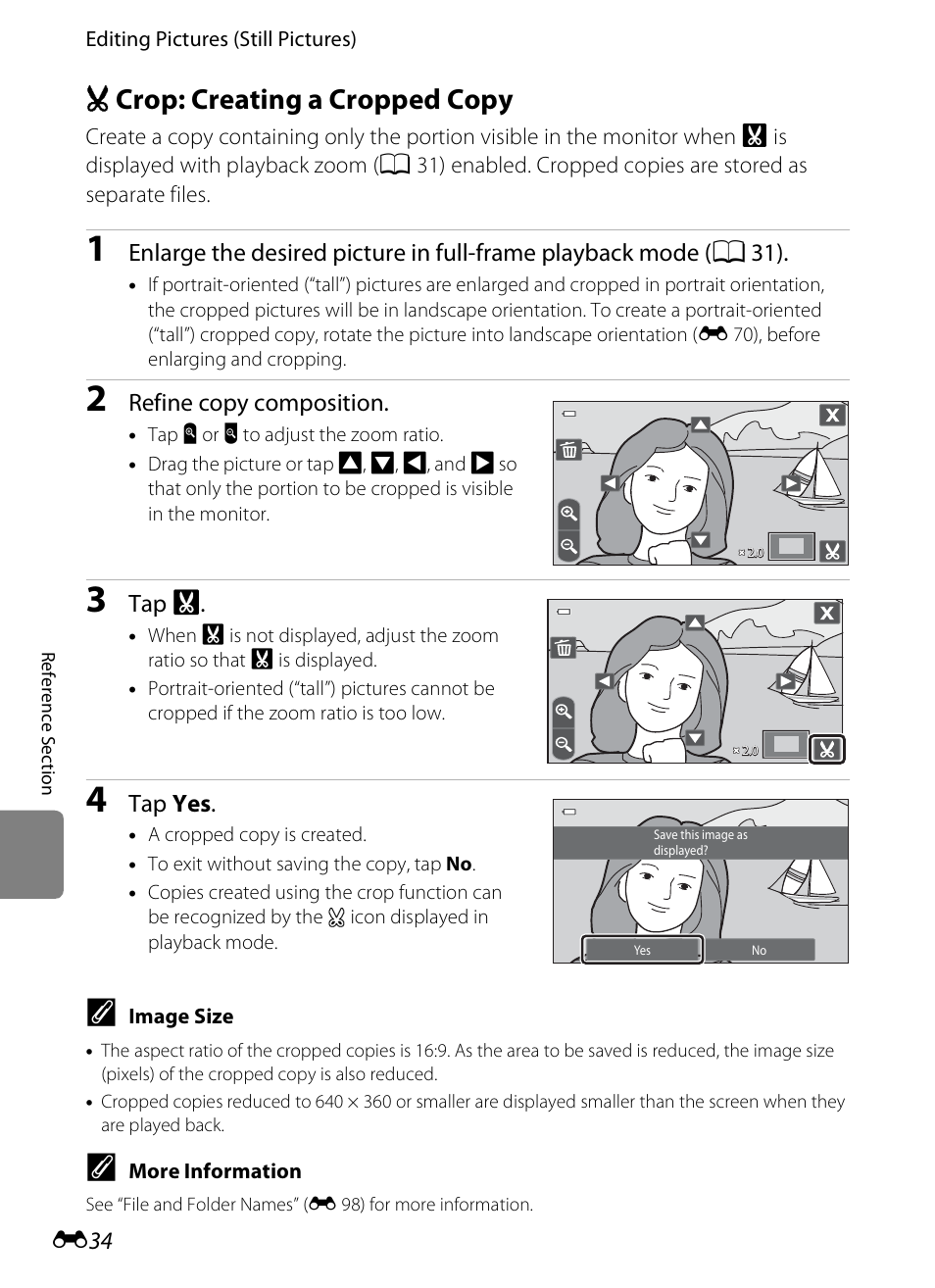 Editing Pictures (Still Pictures)

Crop: Creating a Cropped Copy

Create a copy containing only the portion visible in the monitor when is displayed with playback zoom (31) enabled. Cropped copies are stored as separate files.

1 Enlarge the desired picture in full-frame playback mode (31).

• If portrait-oriented ("tall") pictures are enlarged and cropped in portrait orientation, the cropped pictures will be in landscape orientation. To create a portrait-oriented ("tall") cropped copy, rotate the picture into landscape orientation (70), before enlarging and cropping.

2 Refine copy composition.

• Tap or to adjust the zoom ratio.
• Drag the picture or tap , , , and so that only the portion to be cropped is visible in the monitor.

2.0

3 Tap .

• When is not displayed, adjust the zoom ratio so that is displayed.
• Portrait-oriented ("tall") pictures cannot be cropped if the zoom ratio is too low.

2.0

4 Tap Yes.

• A cropped copy is created.
• To exit without saving the copy, tap No.
• Copies created using the crop function can be recognized by the icon displayed in playback mode.

Save this image as displayed?

Yes No

Image Size

• The aspect ratio of the cropped copies is 16:9. As the area to be saved is reduced, the image size (pixels) of the cropped copy is also reduced.
• Cropped copies reduced to 640 × 360 or smaller are displayed smaller than the screen when they are played back.

More Information

See "File and Folder Names" (98) for more information.

Reference Section

34