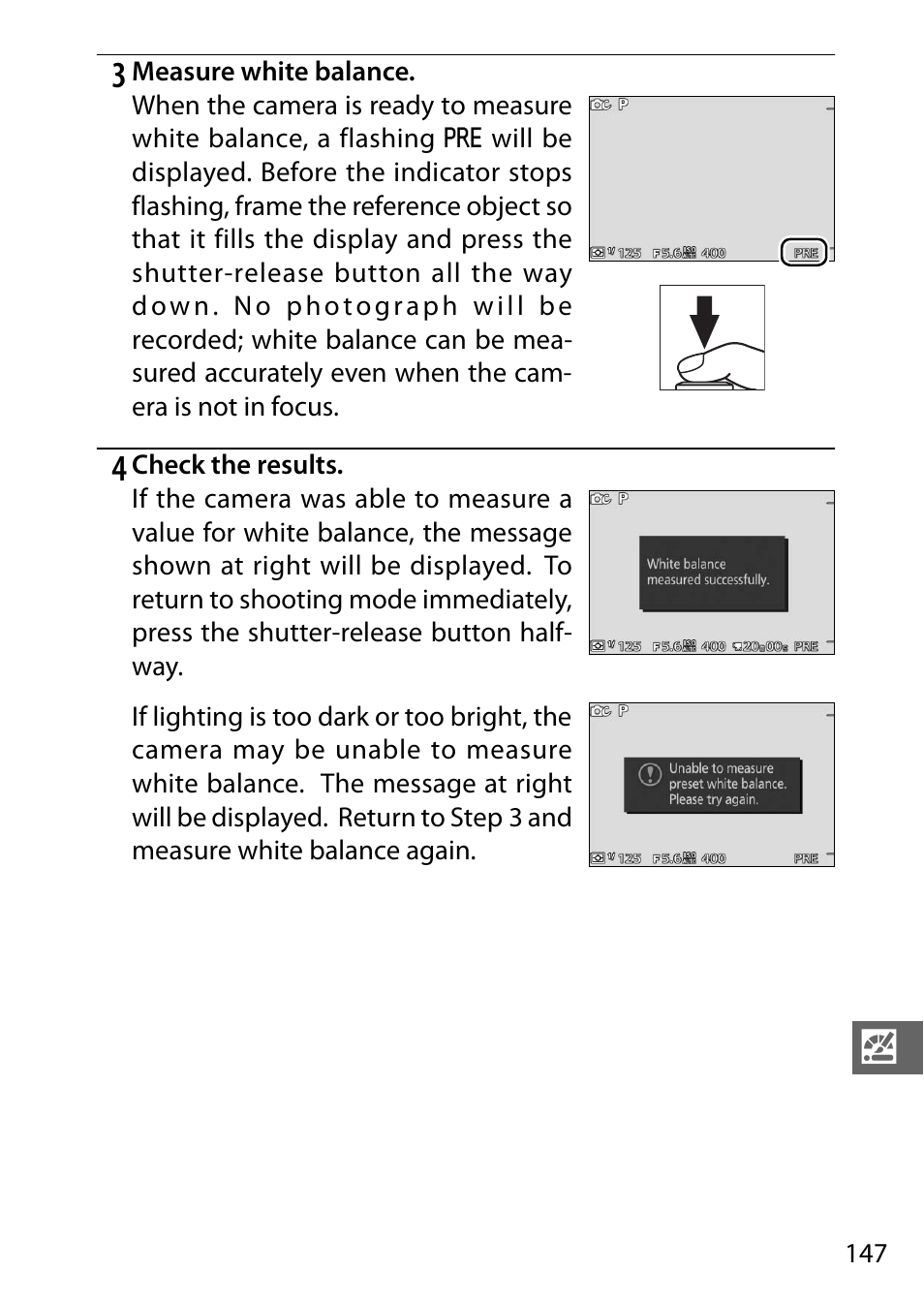 3 Measure white balance.
When the camera is ready to measure white balance, a flashing PRE will be displayed. Before the indicator stops flashing, frame the reference object so that it fills the display and press the shutter-release button all the way down. No photograph will be recorded; white balance can be measured accurately even when the camera is not in focus.

P
125 F5.6 400 PRE

4 Check the results.
If the camera was able to measure a value for white balance, the message shown at right will be displayed. To return to shooting mode immediately, press the shutter-release button halfway.

P
White balance measured successfully.
125 F5.6 400 20m00s PRE

If lighting is too dark or too bright, the camera may be unable to measure white balance. The message at right will be displayed. Return to Step 3 and measure white balance again.

P
Unable to measure preset white balance. Please try again.
125 F5.6 400 PRE

147