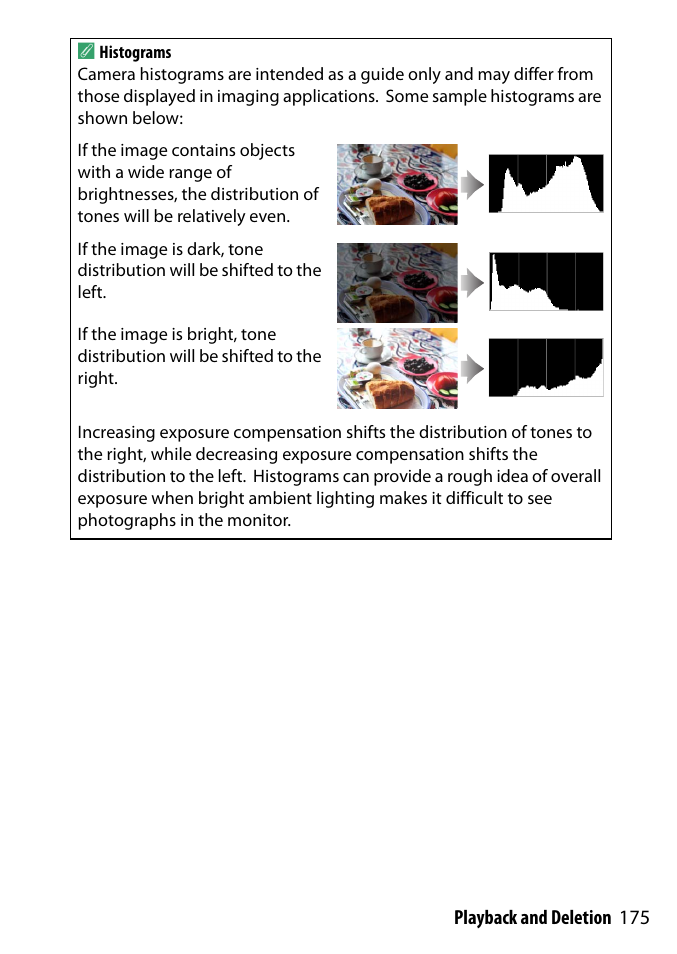 Histograms
Camera histograms are intended as a guide only and may differ from those displayed in imaging applications. Some sample histograms are shown below:

If the image contains objects with a wide range of brightnesses, the distribution of tones will be relatively even.

If the image is dark, tone distribution will be shifted to the left.

If the image is bright, tone distribution will be shifted to the right.

Increasing exposure compensation shifts the distribution of tones to the right, while decreasing exposure compensation shifts the distribution to the left. Histograms can provide a rough idea of overall exposure when bright ambient lighting makes it difficult to see photographs in the monitor.

Playback and Deletion 175