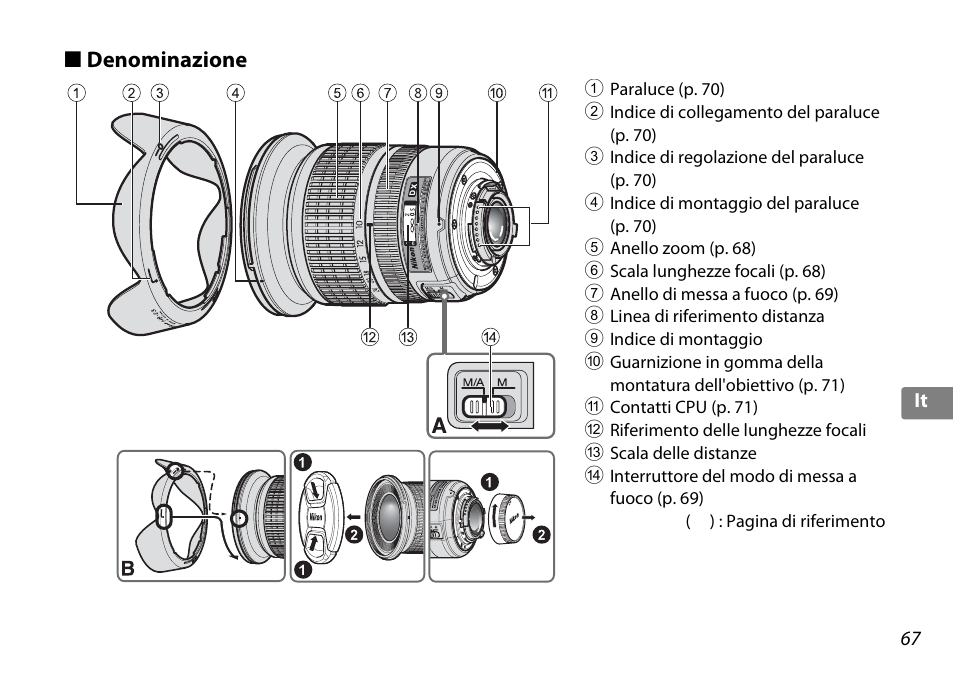 ■ Denominazione

① ② ③ ④ ⑤ ⑥ ⑦ ⑧ ⑨ ⑩ ⑪

⑫ ⑬ ⑭

M/A M

A

B

❶ ❷ ❶ ❶ ❷

① Paraluce (p. 70)
② Indice di collegamento del paraluce (p. 70)
③ Indice di regolazione del paraluce (p. 70)
④ Indice di montaggio del paraluce (p. 70)
⑤ Anello zoom (p. 68)
⑥ Scala lunghezze focali (p. 68)
⑦ Anello di messa a fuoco (p. 69)
⑧ Linea di riferimento distanza
⑨ Indice di montaggio
⑩ Guarnizione in gomma della montatura dell'obiettivo (p. 71)
⑪ Contatti CPU (p. 71)
⑫ Riferimento delle lunghezze focali
⑬ Scala delle distanze
⑭ Interruttore del modo di messa a fuoco (p. 69)

( ) : Pagina di riferimento

It

67