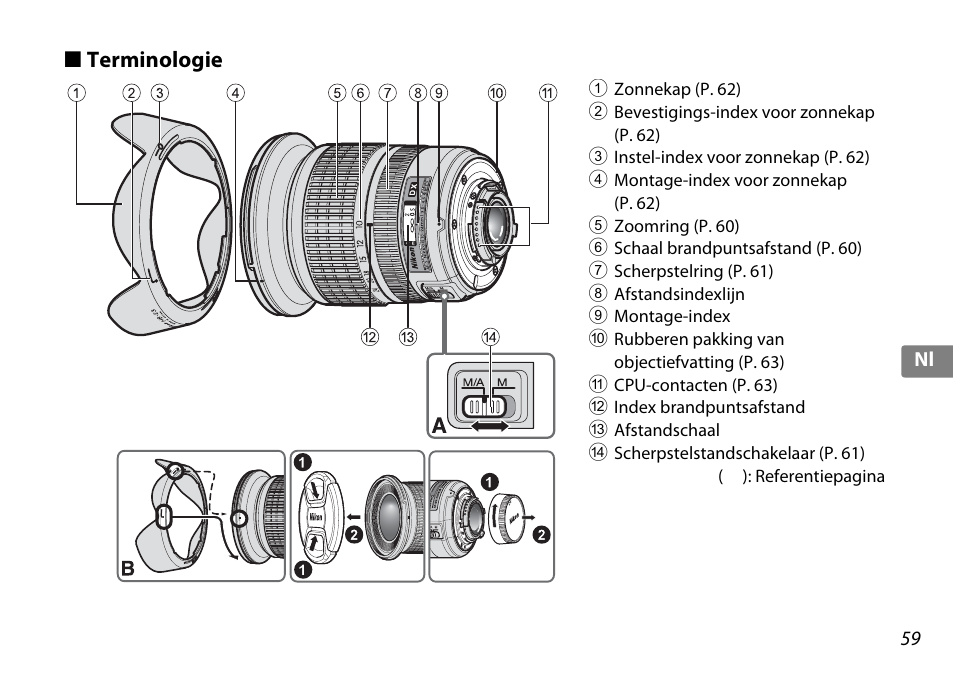 ■ Terminologie

① ② ③ ④ ⑤ ⑥ ⑦ ⑧ ⑨ ⑩ ⑪

⑫ ⑬ ⑭

M/A M

A

B

❶ ❷ ❶

❶ ❷

① Zonnekap (P. 62)
② Bevestigings-index voor zonnekap (P. 62)
③ Instel-index voor zonnekap (P. 62)
④ Montage-index voor zonnekap (P. 62)
⑤ Zoomring (P. 60)
⑥ Schaal brandpuntsafstand (P. 60)
⑦ Scherpstelring (P. 61)
⑧ Afstandsindexlijn
⑨ Montage-index
⑩ Rubberen pakking van objectiefvatting (P. 63)
⑪ CPU-contacten (P. 63)
⑫ Index brandpuntsafstand
⑬ Afstandschaal
⑭ Scherpstelstandschakelaar (P. 61)

( ): Referentiepagina

Nl

59