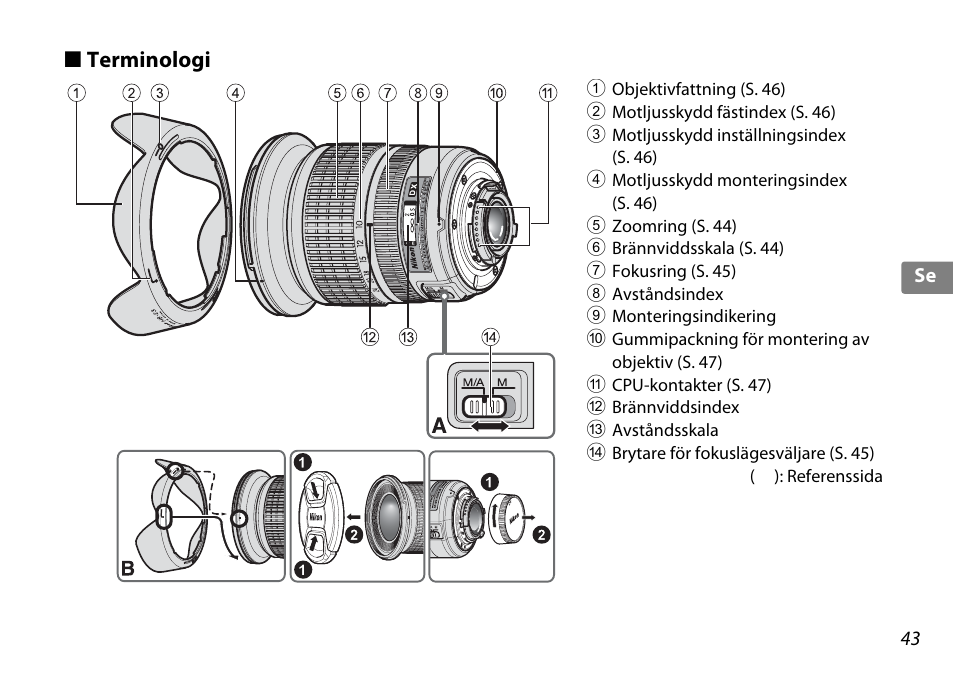 ■ Terminologi

① ② ③ ④ ⑤ ⑥ ⑦ ⑧ ⑨ ⑩ ⑪

⑫ ⑬ ⑭

M/A M

A

B

❶ ❷ ❶ ❶ ❷

① Objektivfattning (S. 46)
② Motljusskydd fästindex (S. 46)
③ Motljusskydd inställningsindex (S. 46)
④ Motljusskydd monteringsindex (S. 46)
⑤ Zoomring (S. 44)
⑥ Brännviddsskala (S. 44)
⑦ Fokusring (S. 45)
⑧ Avståndsindex
⑨ Monteringsindikering
⑩ Gummipackning för montering av objektiv (S. 47)
⑪ CPU-kontakter (S. 47)
⑫ Brännviddsindex
⑬ Avståndsskala
⑭ Brytare för fokuslägesväljare (S. 45)
( ): Referenssida

Se

43