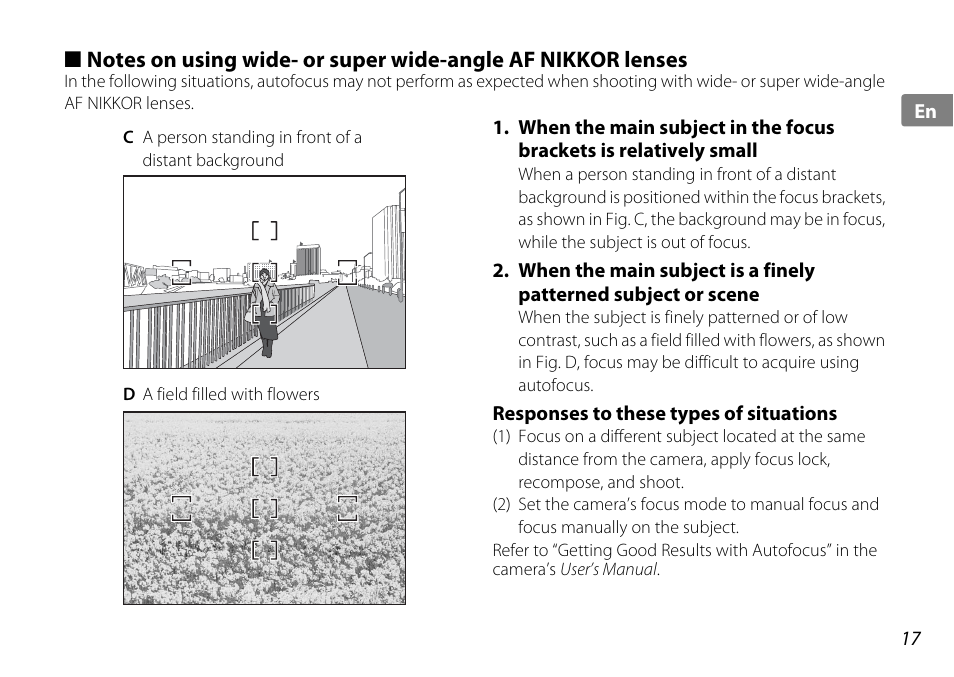 ■ Notes on using wide- or super wide-angle AF NIKKOR lenses
In the following situations, autofocus may not perform as expected when shooting with wide- or super wide-angle AF NIKKOR lenses.

En

C A person standing in front of a distant background

D A field filled with flowers

1. When the main subject in the focus brackets is relatively small
When a person standing in front of a distant background is positioned within the focus brackets, as shown in Fig. C, the background may be in focus, while the subject is out of focus.

2. When the main subject is a finely patterned subject or scene
When the subject is finely patterned or of low contrast, such as a field filled with flowers, as shown in Fig. D, focus may be difficult to acquire using autofocus.

Responses to these types of situations
(1) Focus on a different subject located at the same distance from the camera, apply focus lock, recompose, and shoot.
(2) Set the camera's focus mode to manual focus and focus manually on the subject.
Refer to "Getting Good Results with Autofocus" in the camera's User's Manual.

17