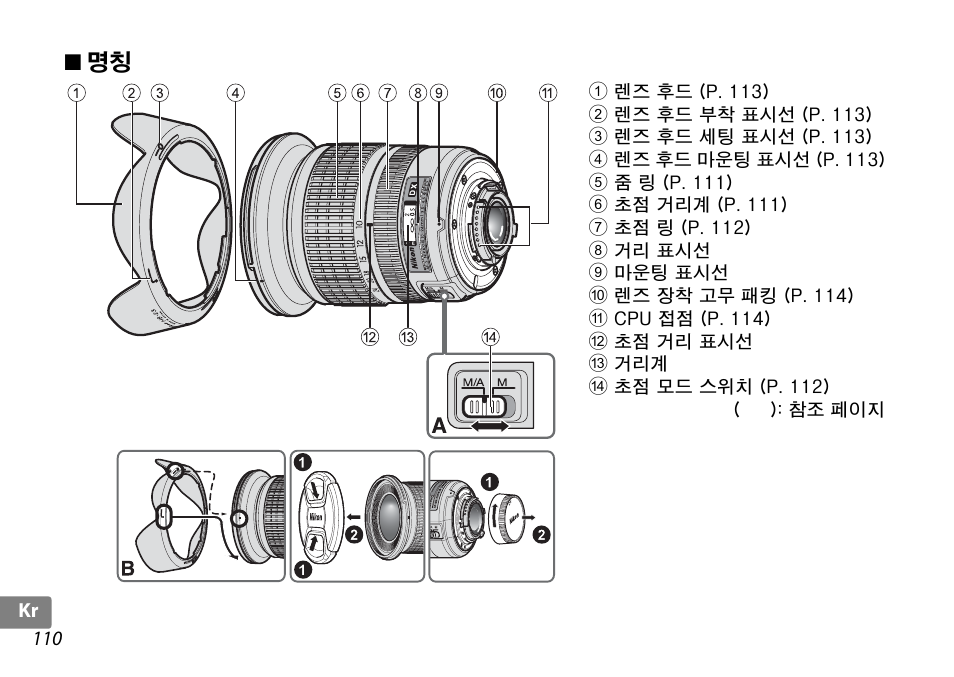 ■ 명칭

① ② ③ ④ ⑤ ⑥ ⑦ ⑧ ⑨ ⑩ ⑪

⑫ ⑬ ⑭

M/A M

A

B

❶ ❷ ❶ ❶ ❷

① 렌즈 후드 (P. 113)
② 렌즈 후드 부착 표시선 (P. 113)
③ 렌즈 후드 세팅 표시선 (P. 113)
④ 렌즈 후드 마운팅 표시선 (P. 113)
⑤ 줌 링 (P. 111)
⑥ 초점 거리계 (P. 111)
⑦ 초점 링 (P. 112)
⑧ 거리 표시선
⑨ 마운팅 표시선
⑩ 렌즈 장착 고무 패킹 (P. 114)
⑪ CPU 접점 (P. 114)
⑫ 초점 거리 표시선
⑬ 거리계
⑭ 초점 모드 스위치 (P. 112)
( ): 참조 페이지

Kr
110