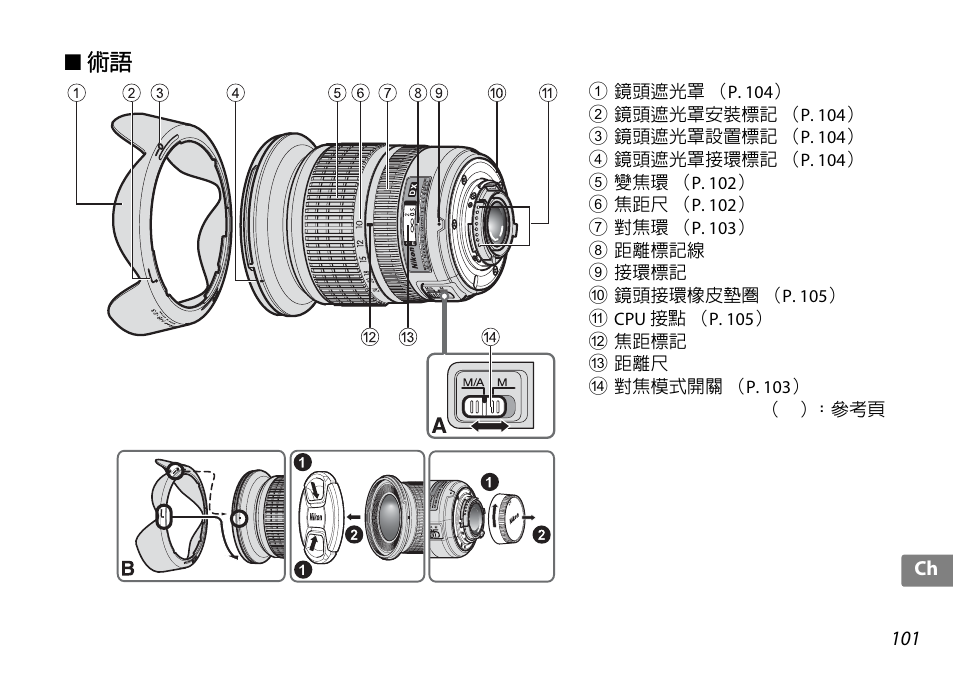 ■ 術語

①
②
③
④
⑤
⑥
⑦
⑧
⑨
⑩
⑪
⑫
⑬
⑭

M/A M

A

B

❶
❷
❶
❶
❷

① 鏡頭遮光罩 （P. 104）
② 鏡頭遮光罩安裝標記 （P. 104）
③ 鏡頭遮光罩設置標記 （P. 104）
④ 鏡頭遮光罩接環標記 （P. 104）
⑤ 變焦環 （P. 102）
⑥ 焦距尺 （P. 102）
⑦ 對焦環 （P. 103）
⑧ 距離標記線
⑨ 接環標記
⑩ 鏡頭接環橡皮墊圈 （P. 105）
⑪ CPU 接點 （P. 105）
⑫ 焦距標記
⑬ 距離尺
⑭ 對焦模式開關 （P. 103）

（ ）：參考頁

Ch

101