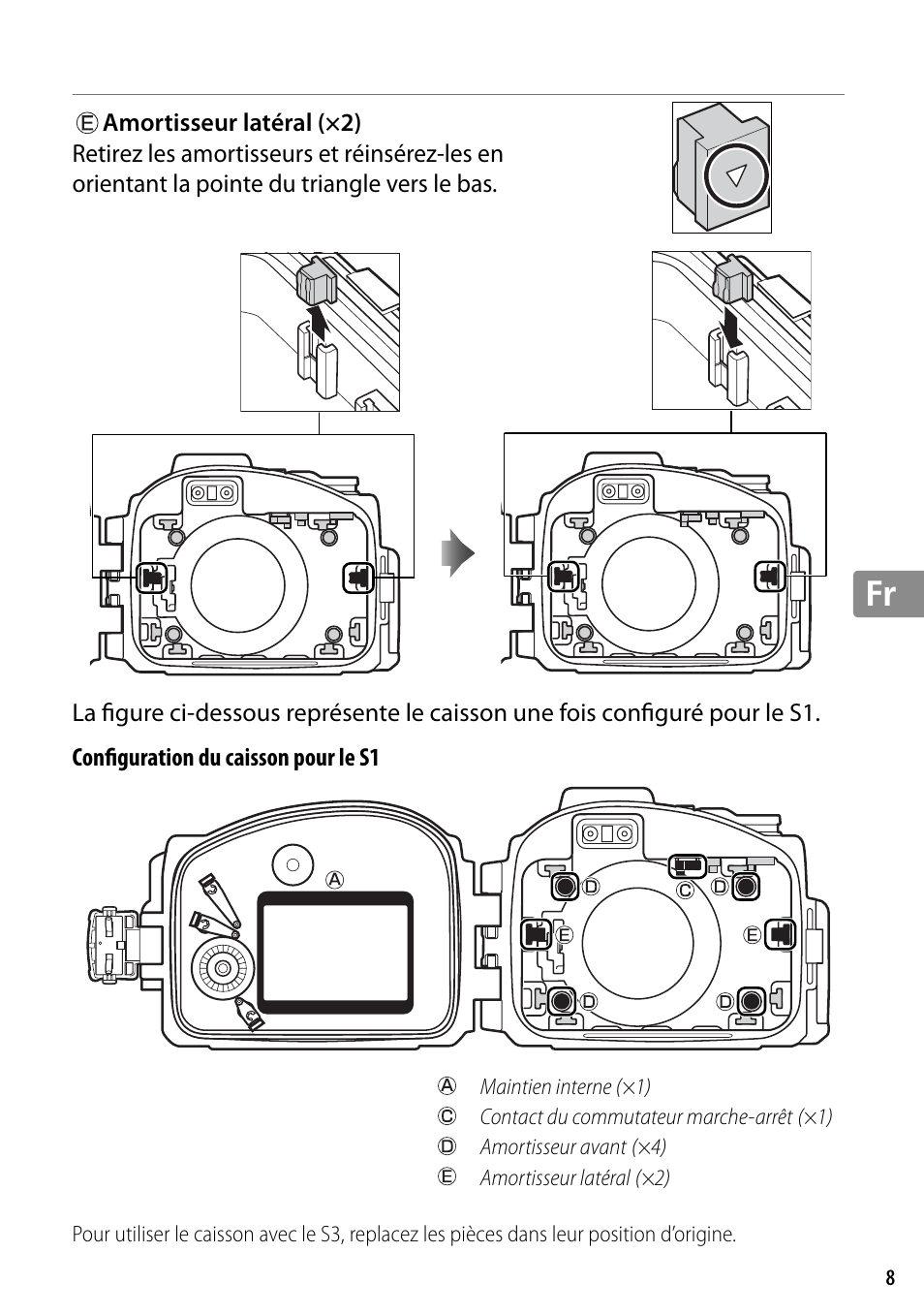 Ⓔ Amortisseur latéral (×2)
Retirez les amortisseurs et réinsérez-les en orientant la pointe du triangle vers le bas.

Fr

La figure ci-dessous représente le caisson une fois configuré pour le S1.

Configuration du caisson pour le S1

Ⓐ
Ⓓ Ⓒ Ⓓ
Ⓔ Ⓔ
Ⓓ Ⓓ

Ⓐ Maintien interne (×1)
Ⓒ Contact du commutateur marche-arrêt (×1)
Ⓓ Amortisseur avant (×4)
Ⓔ Amortisseur latéral (×2)

Pour utiliser le caisson avec le S3, replacez les pièces dans leur position d'origine.

8