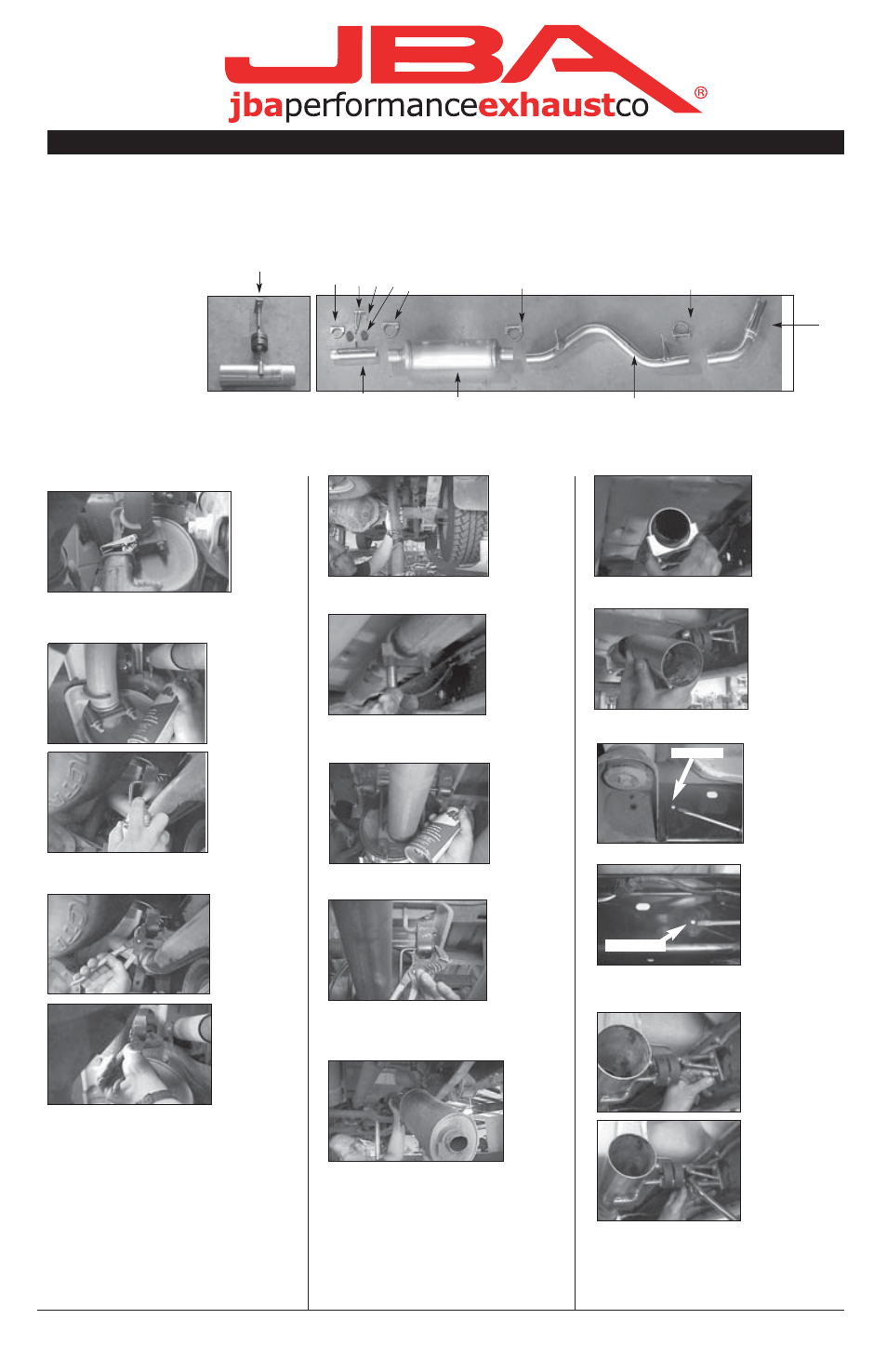 JBA
jbaperformanceexhaustco
®