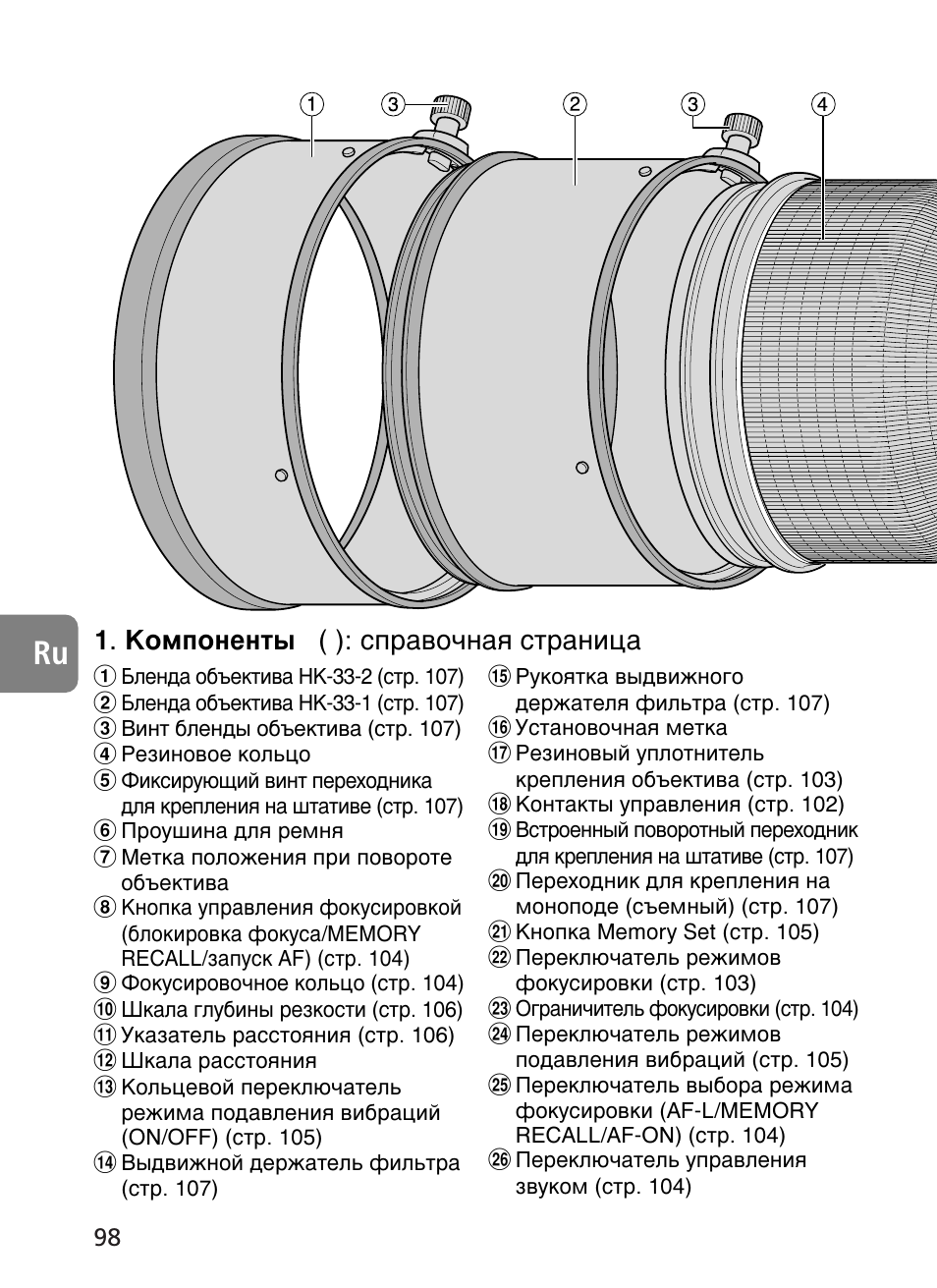 ① ③ ② ③ ④

Ru

1. Компоненты ( ): справочная страница

① Бленда объектива HK-33-2 (стр. 107)
② Бленда объектива HK-33-1 (стр. 107)
③ Винт бленды объектива (стр. 107)
④ Резиновое кольцо
⑤ Фиксирующий винт переходника для крепления на штативе (стр. 107)
⑥ Проушина для ремня
⑦ Метка положения при повороте объектива
⑧ Кнопка управления фокусировкой (блокировка фокуса/MEMORY RECALL/запуск AF) (стр. 104)
⑨ Фокусировочное кольцо (стр. 104)
⑩ Шкала глубины резкости (стр. 106)
⑪ Указатель расстояния (стр. 106)
⑫ Шкала расстояния
⑬ Кольцевой переключатель режима подавления вибраций (ON/OFF) (стр. 105)
⑭ Выдвижной держатель фильтра (стр. 107)

⑮ Рукоятка выдвижного держателя фильтра (стр. 107)
⑯ Установочная метка
⑰ Резиновый уплотнитель крепления объектива (стр. 103)
⑱ Контакты управления (стр. 102)
⑲ Встроенный поворотный переходник для крепления на штативе (стр. 107)
⑳ Переходник для крепления на моноподе (съемный) (стр. 107)
㉑ Кнопка Memory Set (стр. 105)
㉒ Переключатель режимов фокусировки (стр. 103)
㉓ Ограничитель фокусировки (стр. 104)
㉔ Переключатель режимов подавления вибраций (стр. 105)
㉕ Переключатель выбора режима фокусировки (AF-L/MEMORY RECALL/AF-ON) (стр. 104)
㉖ Переключатель управления звуком (стр. 104)

98