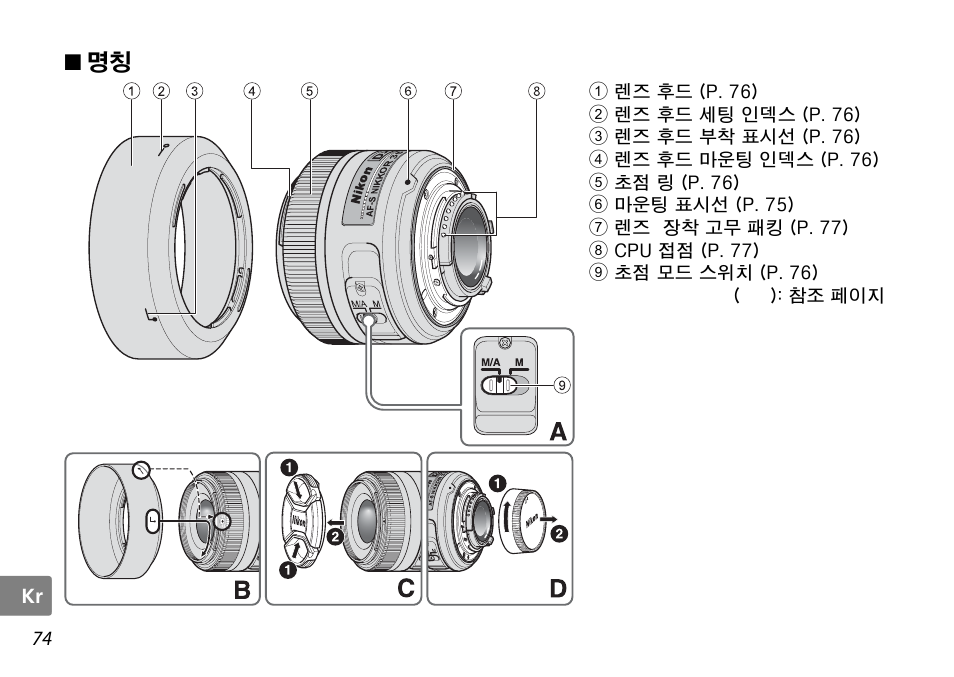 ■ 명칭

① ② ③ ④ ⑤ ⑥ ⑦ ⑧

Nikon
AF-S NIKKOR

M/A M

M/A M
⑨
A

B

❶
❷
❶
C

❶
❷
D

① 렌즈 후드 (P. 76)
② 렌즈 후드 세팅 인덱스 (P. 76)
③ 렌즈 후드 부착 표시선 (P. 76)
④ 렌즈 후드 마운팅 인덱스 (P. 76)
⑤ 초점 링 (P. 76)
⑥ 마운팅 표시선 (P. 75)
⑦ 렌즈 장착 고무 패킹 (P. 77)
⑧ CPU 접점 (P. 77)
⑨ 초점 모드 스위치 (P. 76)
( ): 참조 페이지

Kr

74