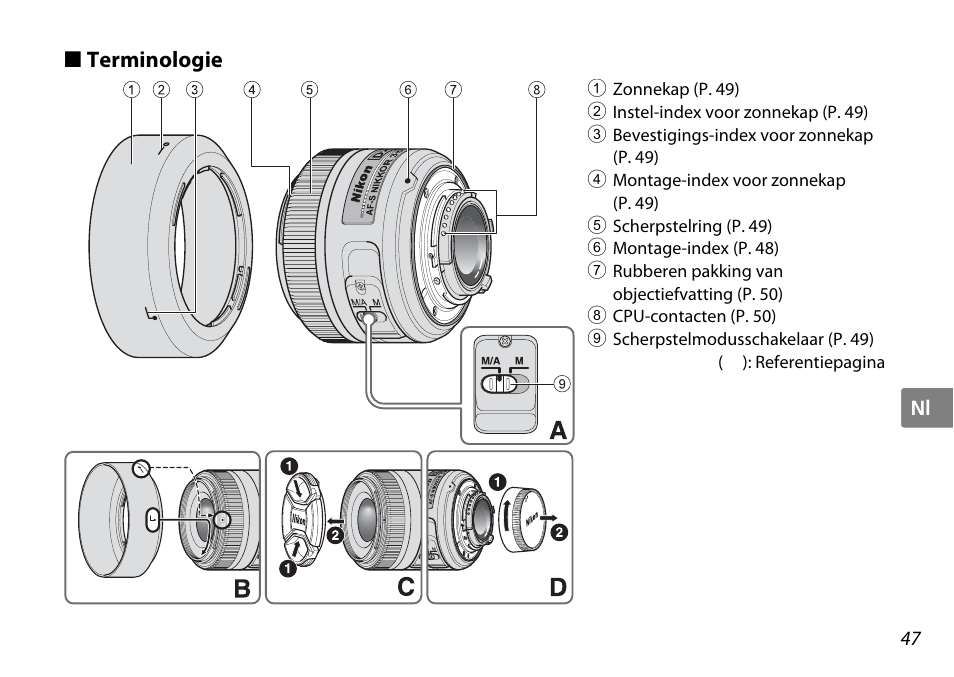 ■ Terminologie

① ② ③ ④ ⑤ ⑥ ⑦ ⑧

Nikon
AF-S NIKKOR

M/A M

M/A M
⑨
A

B

❶
❷
❶
C

❶
❷
D

① Zonnekap (P. 49)
② Instel-index voor zonnekap (P. 49)
③ Bevestigings-index voor zonnekap (P. 49)
④ Montage-index voor zonnekap (P. 49)
⑤ Scherpstelring (P. 49)
⑥ Montage-index (P. 48)
⑦ Rubberen pakking van objectiefvatting (P. 50)
⑧ CPU-contacten (P. 50)
⑨ Scherpstelmodusschakelaar (P. 49)
( ): Referentiepagina

Nl

47