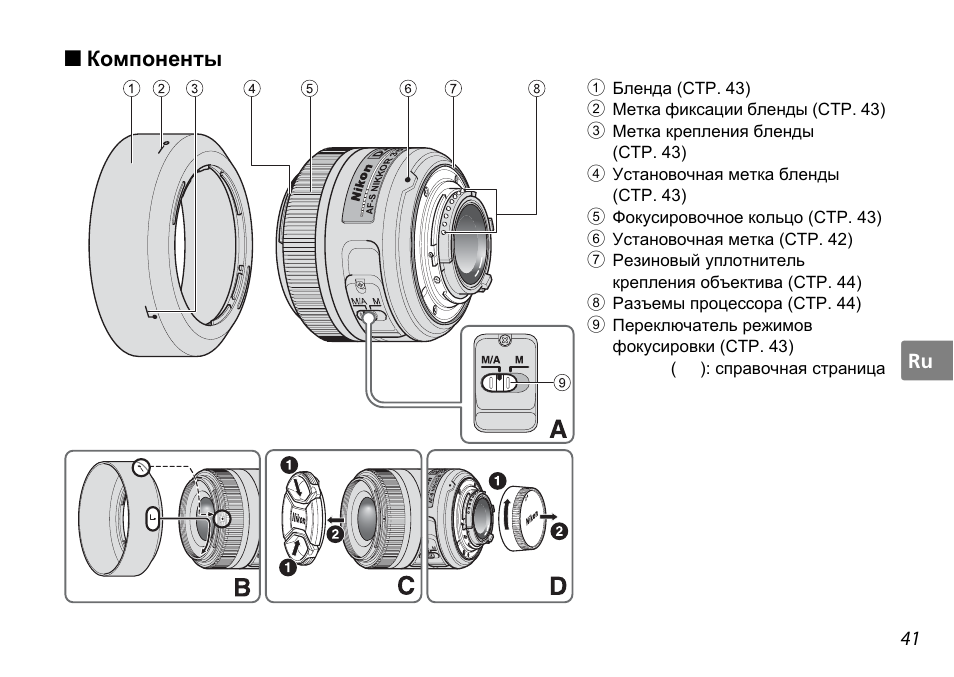 ■ Компоненты

① ② ③ ④ ⑤ ⑥ ⑦ ⑧

Nikon
AF-S NIKKOR

M/A M

M/A M
⑨
A

B

❶
❷
❶
C

❶
❷
D

① Бленда (СТР. 43)
② Метка фиксации бленды (СТР. 43)
③ Метка крепления бленды (СТР. 43)
④ Установочная метка бленды (СТР. 43)
⑤ Фокусировочное кольцо (СТР. 43)
⑥ Установочная метка (СТР. 42)
⑦ Резиновый уплотнитель крепления объектива (СТР. 44)
⑧ Разъемы процессора (СТР. 44)
⑨ Переключатель режимов фокусировки (СТР. 43)
( ): справочная страница

Ru

41