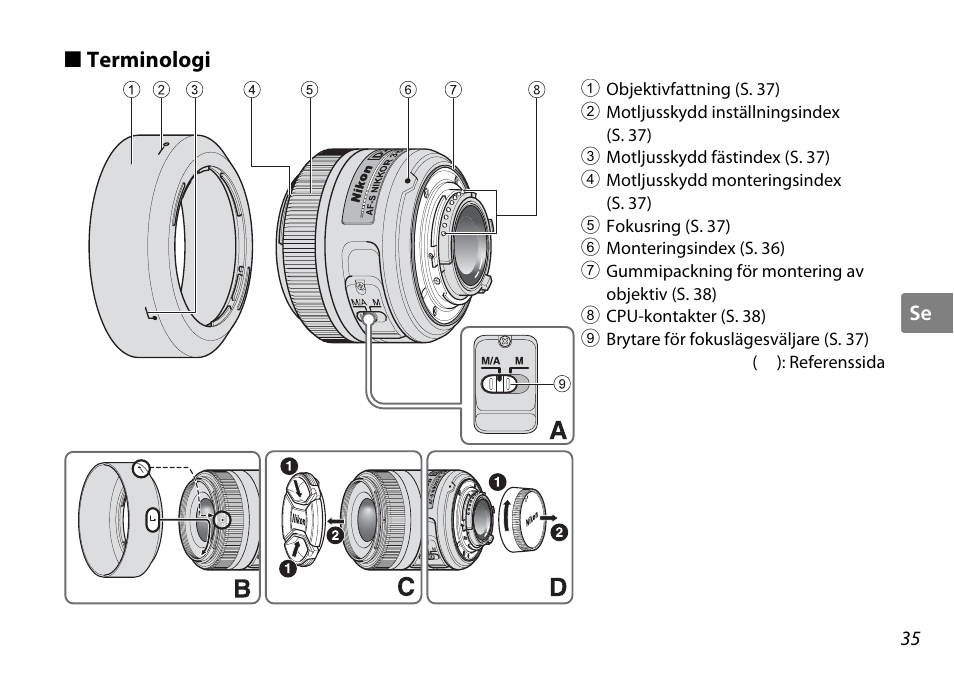 ■ Terminologi

① ② ③ ④ ⑤ ⑥ ⑦ ⑧

Nikon AF-S NIKKOR

M/A M

M/A M

⑨

A

B

❶ ❷ ❶

C

❶ ❷

D

① Objektivfattning (S. 37)
② Motljusskydd inställningsindex (S. 37)
③ Motljusskydd fästindex (S. 37)
④ Motljusskydd monteringsindex (S. 37)
⑤ Fokusring (S. 37)
⑥ Monteringsindex (S. 36)
⑦ Gummipackning för montering av objektiv (S. 38)
⑧ CPU-kontakter (S. 38)
⑨ Brytare för fokuslägesväljare (S. 37)
( ): Referenssida

Se

35