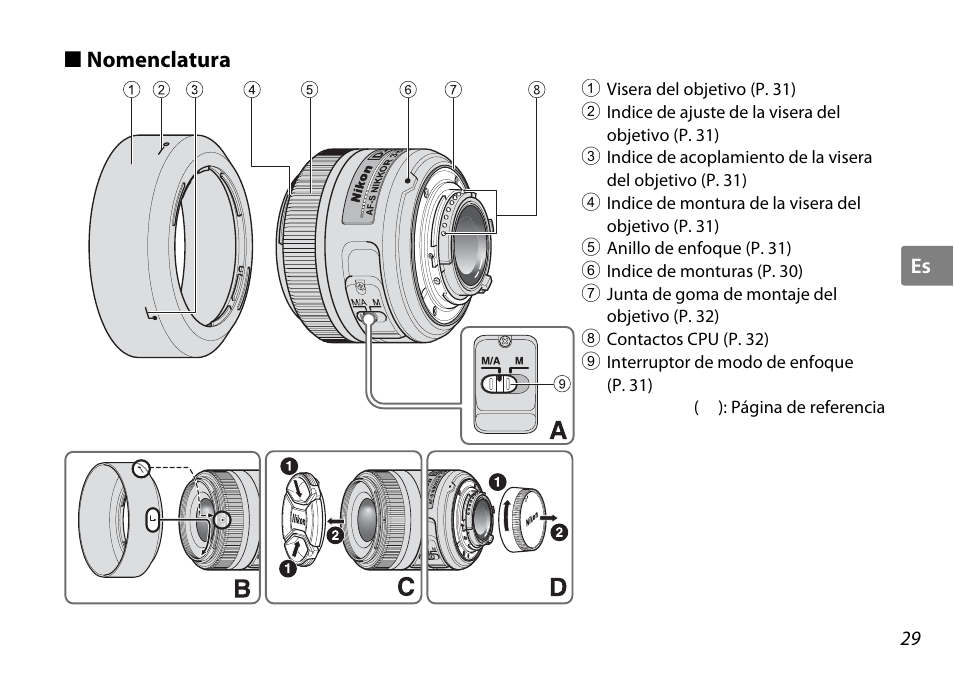 ■ Nomenclatura

① ② ③ ④ ⑤ ⑥ ⑦ ⑧

Nikon AF-S NIKKOR

M/A M

M/A M ⑨

A

B

❶ ❷ ❶

C

❶ ❷

D

① Visera del objetivo (P. 31)
② Indice de ajuste de la visera del objetivo (P. 31)
③ Indice de acoplamiento de la visera del objetivo (P. 31)
④ Indice de montura de la visera del objetivo (P. 31)
⑤ Anillo de enfoque (P. 31)
⑥ Indice de monturas (P. 30)
⑦ Junta de goma de montaje del objetivo (P. 32)
⑧ Contactos CPU (P. 32)
⑨ Interruptor de modo de enfoque (P. 31)

( ): Página de referencia

Es

29