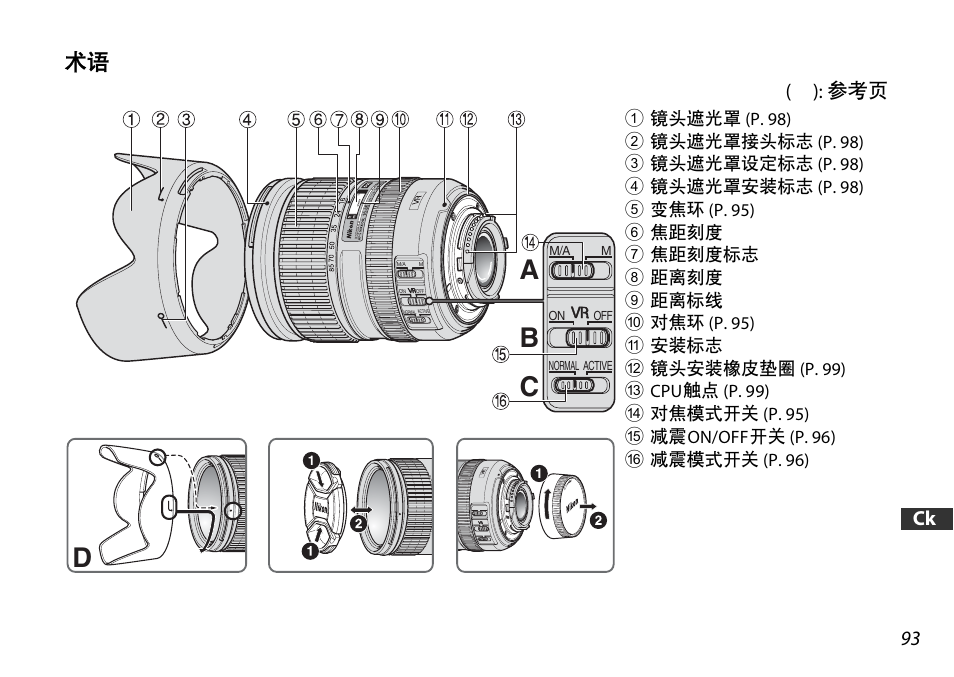 术语

( ): 参考页

① ② ③ ④ ⑤ ⑥ ⑦ ⑧ ⑨ ⑩ ⑪ ⑫ ⑬

⑭ M/A M

A

ON VR OFF

B

⑮

NORMAL ACTIVE

C

⑯

D

❶ ❷ ❶

❶ ❷

① 镜头遮光罩 (P. 98)
② 镜头遮光罩接头标志 (P. 98)
③ 镜头遮光罩设定标志 (P. 98)
④ 镜头遮光罩安装标志 (P. 98)
⑤ 变焦环 (P. 95)
⑥ 焦距刻度
⑦ 焦距刻度标志
⑧ 距离刻度
⑨ 距离标线
⑩ 对焦环 (P. 95)
⑪ 安装标志
⑫ 镜头安装橡皮垫圈 (P. 99)
⑬ CPU触点 (P. 99)
⑭ 对焦模式开关 (P. 95)
⑮ 减震ON/OFF开关 (P. 96)
⑯ 减震模式开关 (P. 96)

Ck

93