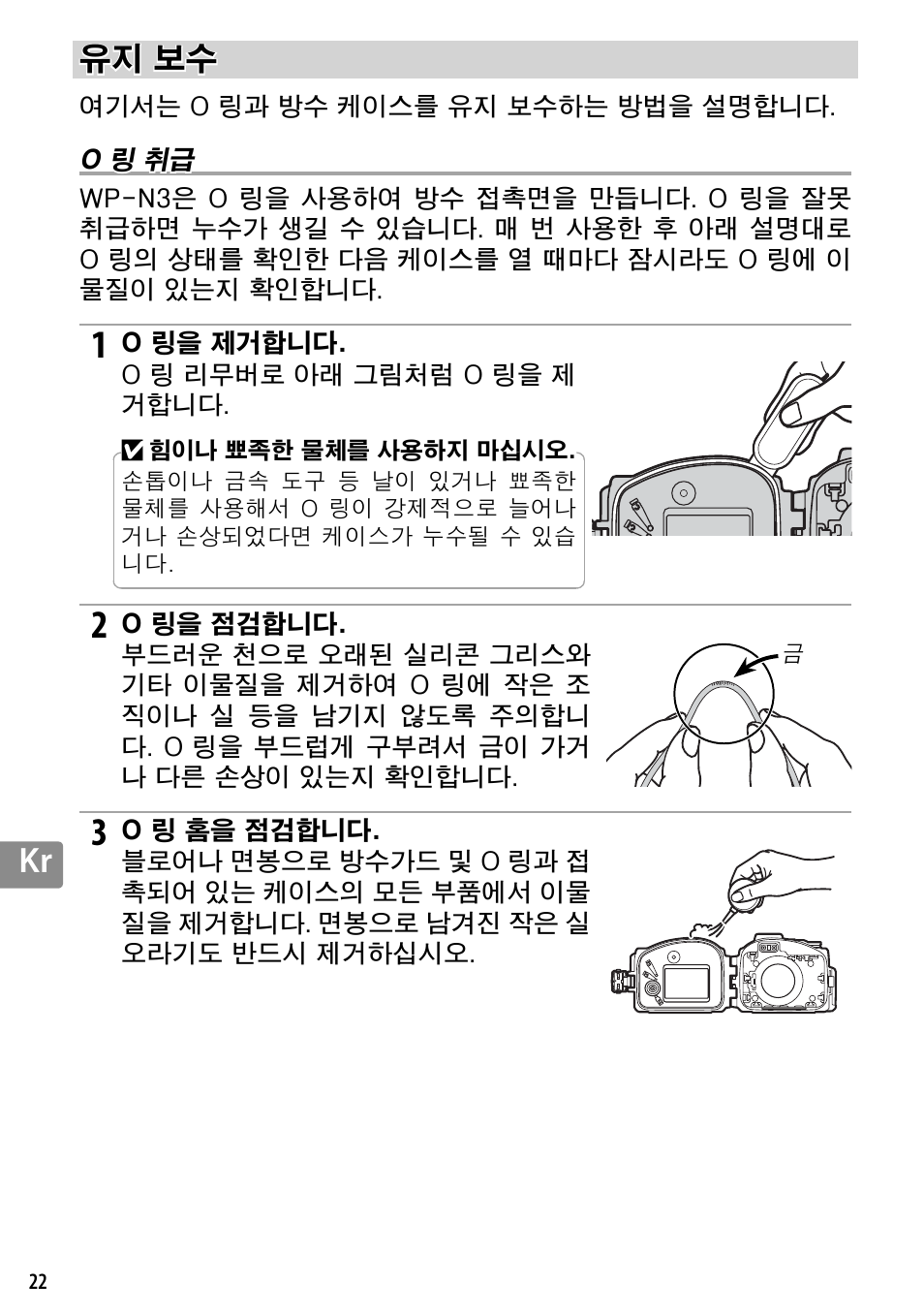 유지 보수

여기서는 O 링과 방수 케이스를 유지 보수하는 방법을 설명합니다.

O 링 취급

WP-N3은 O 링을 사용하여 방수 접촉면을 만듭니다. O 링을 잘못 취급하면 누수가 생길 수 있습니다. 매 번 사용한 후 아래 설명대로 O 링의 상태를 확인한 다음 케이스를 열 때마다 잠시라도 O 링에 이물질이 있는지 확인합니다.

1 O 링을 제거합니다.
O 링 리무버로 아래 그림처럼 O 링을 제거합니다.

힘이나 뾰족한 물체를 사용하지 마십시오.
손톱이나 금속 도구 등 날이 있거나 뾰족한 물체를 사용해서 O 링이 강제적으로 늘어나거나 손상되었다면 케이스가 누수될 수 있습니다.

2 O 링을 점검합니다.
부드러운 천으로 오래된 실리콘 그리스와 기타 이물질을 제거하여 O 링에 작은 조직이나 실 등을 남기지 않도록 주의합니다. O 링을 부드럽게 구부려서 금이 가거나 다른 손상이 있는지 확인합니다.

금

3 O 링 홈을 점검합니다.
블로어나 면봉으로 방수가드 및 O 링과 접촉되어 있는 케이스의 모든 부품에서 이물질을 제거합니다. 면봉으로 남겨진 작은 실오라기도 반드시 제거하십시오.

Kr

22