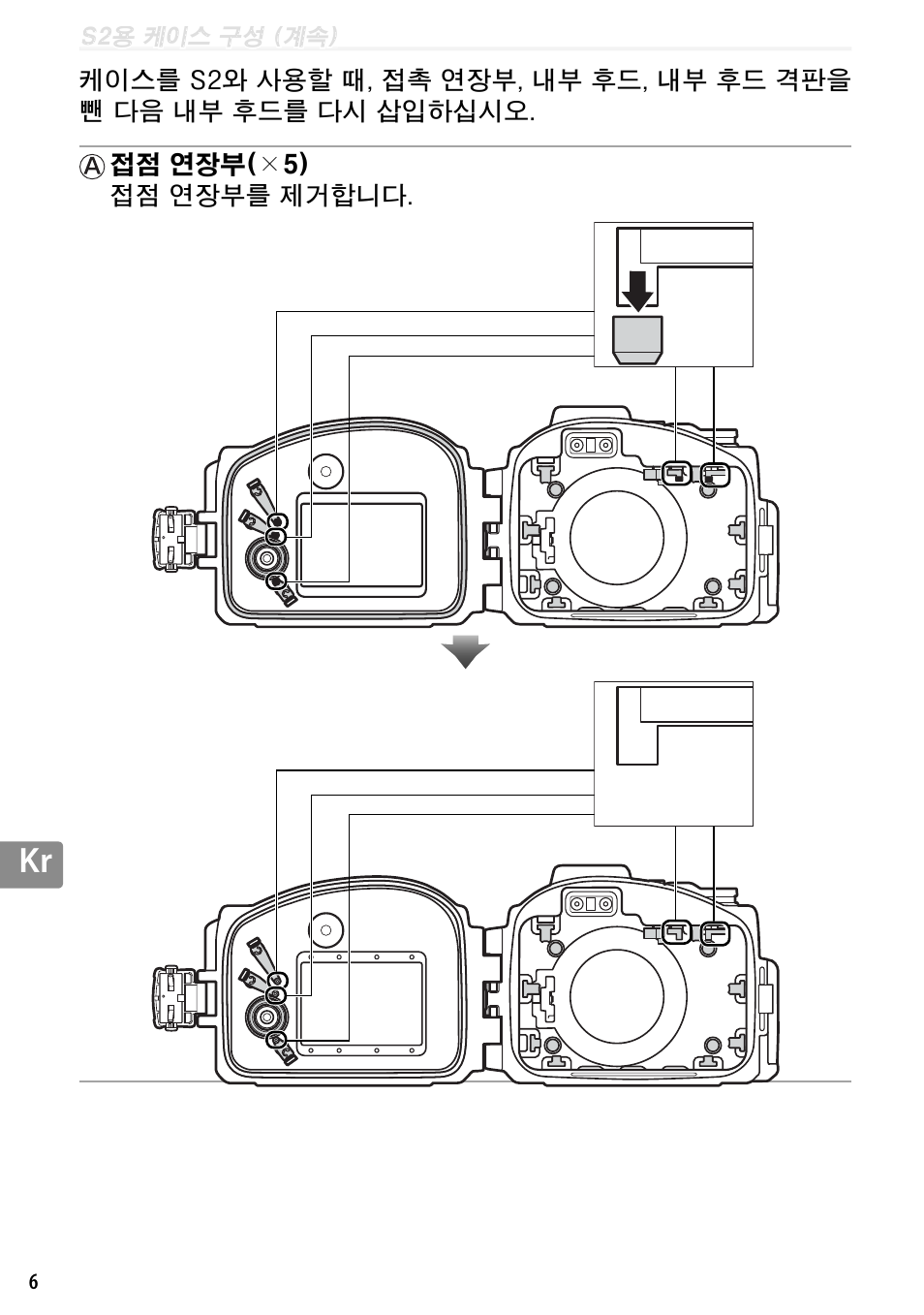 S2용 케이스 구성 (계속)

케이스를 S2와 사용할 때, 접촉 연장부, 내부 후드, 내부 후드 격판을 뺀 다음 내부 후드를 다시 삽입하십시오.

Ⓐ 접점 연장부(×5)
접점 연장부를 제거합니다.

Kr

6