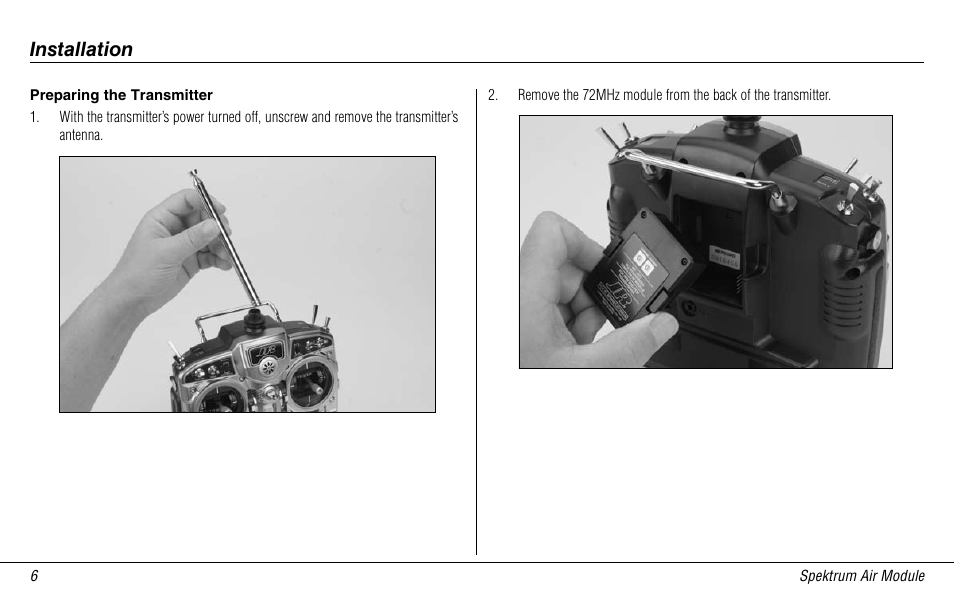 Installation

Preparing the Transmitter

1. With the transmitter's power turned off, unscrew and remove the transmitter's antenna.

2. Remove the 72MHz module from the back of the transmitter.

6

Spektrum Air Module