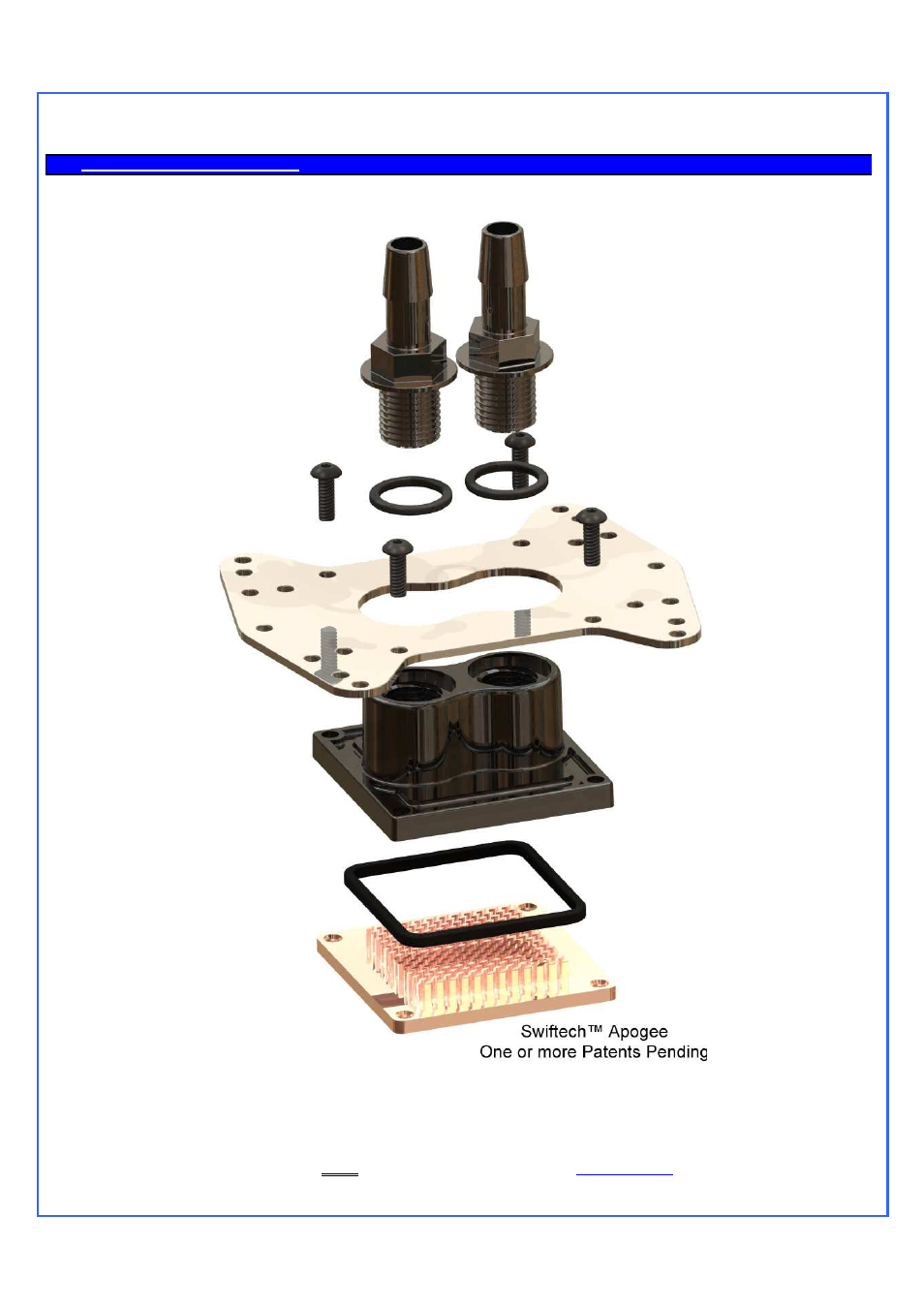 Swiftech™ Apogee
One or more Patents Pending