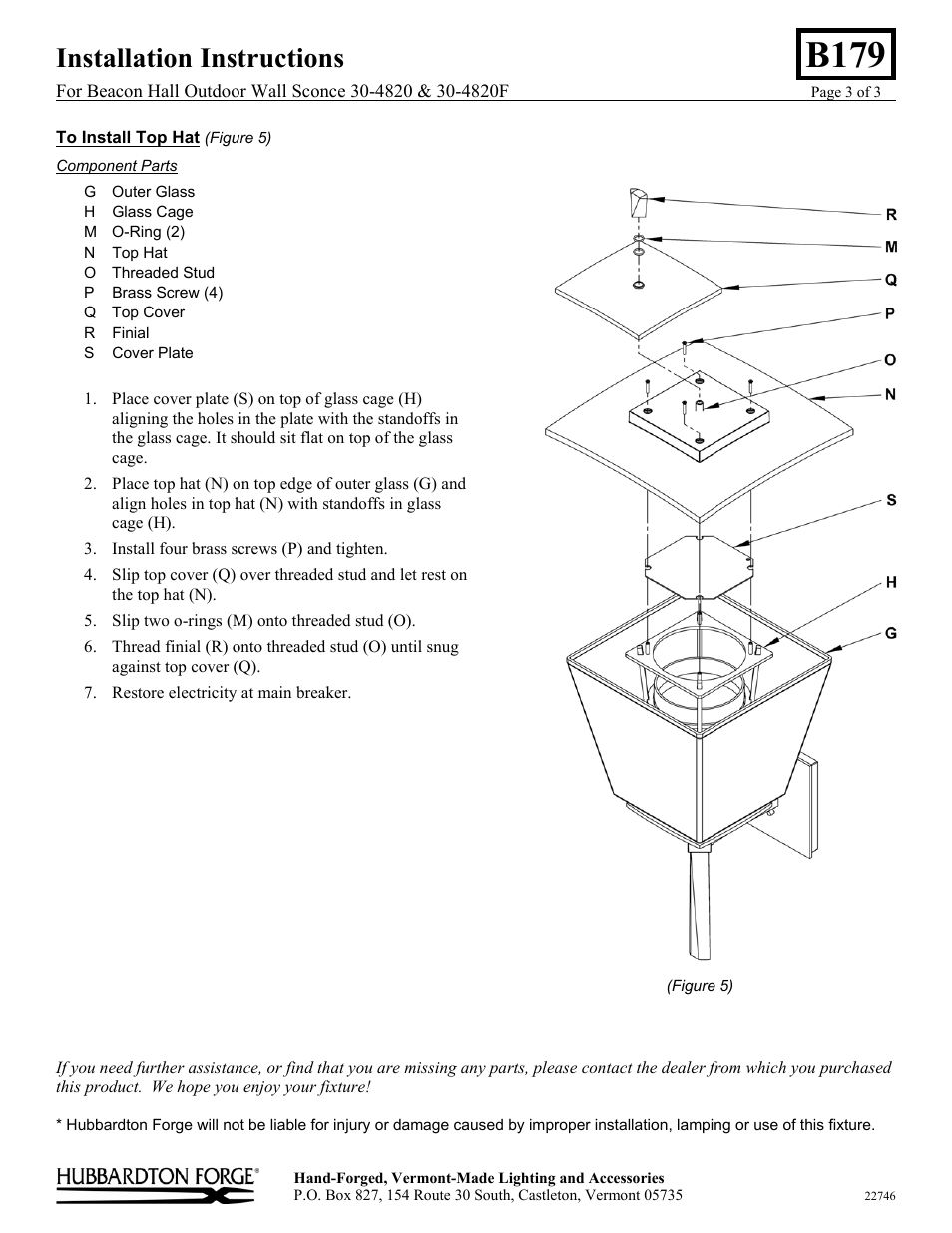 Installation Instructions

B179

For Beacon Hall Outdoor Wall Sconce 30-4820 & 30-4820F

Page 3 of 3

To Install Top Hat (Figure 5)

Component Parts

G Outer Glass
H Glass Cage
M O-Ring (2)
N Top Hat
O Threaded Stud
P Brass Screw (4)
Q Top Cover
R Finial
S Cover Plate

1. Place cover plate (S) on top of glass cage (H) aligning the holes in the plate with the standoffs in the glass cage. It should sit flat on top of the glass cage.
2. Place top hat (N) on top edge of outer glass (G) and align holes in top hat (N) with standoffs in glass cage (H).
3. Install four brass screws (P) and tighten.
4. Slip top cover (Q) over threaded stud and let rest on the top hat (N).
5. Slip two o-rings (M) onto threaded stud (O).
6. Thread finial (R) onto threaded stud (O) until snug against top cover (Q).
7. Restore electricity at main breaker.

R
M
Q
P
O
N
S
H
G

(Figure 5)

If you need further assistance, or find that you are missing any parts, please contact the dealer from which you purchased this product. We hope you enjoy your fixture!

* Hubbardton Forge will not be liable for injury or damage caused by improper installation, lamping or use of this fixture.

HUBBARDTON FORGE®

Hand-Forged, Vermont-Made Lighting and Accessories
P.O. Box 827, 154 Route 30 South, Castleton, Vermont 05735

22746