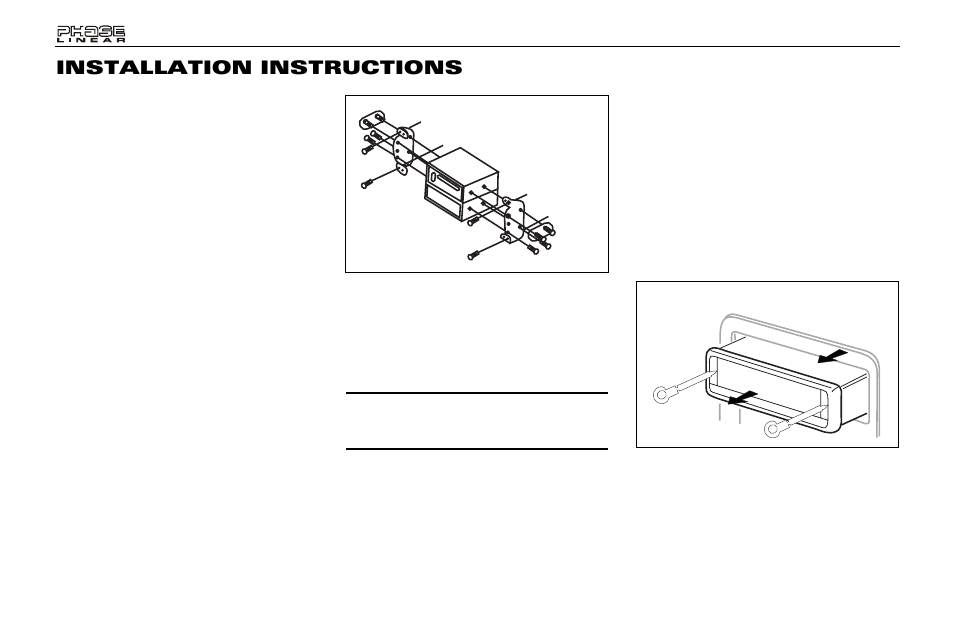 PHASE LINEAR

INSTALLATION INSTRUCTIONS