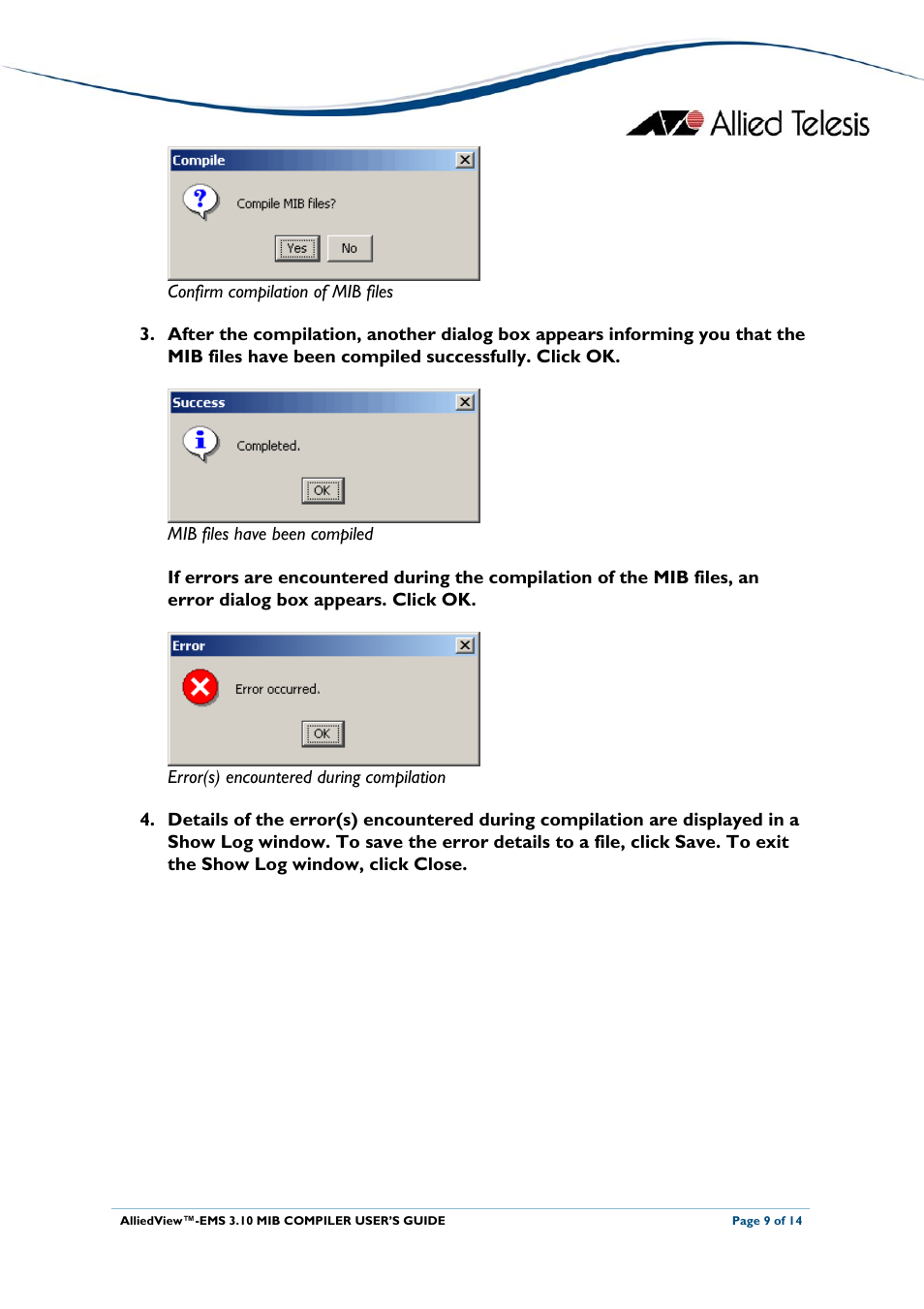 Allied Telesis

Compile

Compile MIB files?

Yes No

Confirm compilation of MIB files

3. After the compilation, another dialog box appears informing you that the MIB files have been compiled successfully. Click OK.

Success

Completed.

OK

MIB files have been compiled

If errors are encountered during the compilation of the MIB files, an error dialog box appears. Click OK.

Error

Error occurred.

OK

Error(s) encountered during compilation

4. Details of the error(s) encountered during compilation are displayed in a Show Log window. To save the error details to a file, click Save. To exit the Show Log window, click Close.

AlliedView™-EMS 3.10 MIB COMPILER USER'S GUIDE

Page 9 of 14