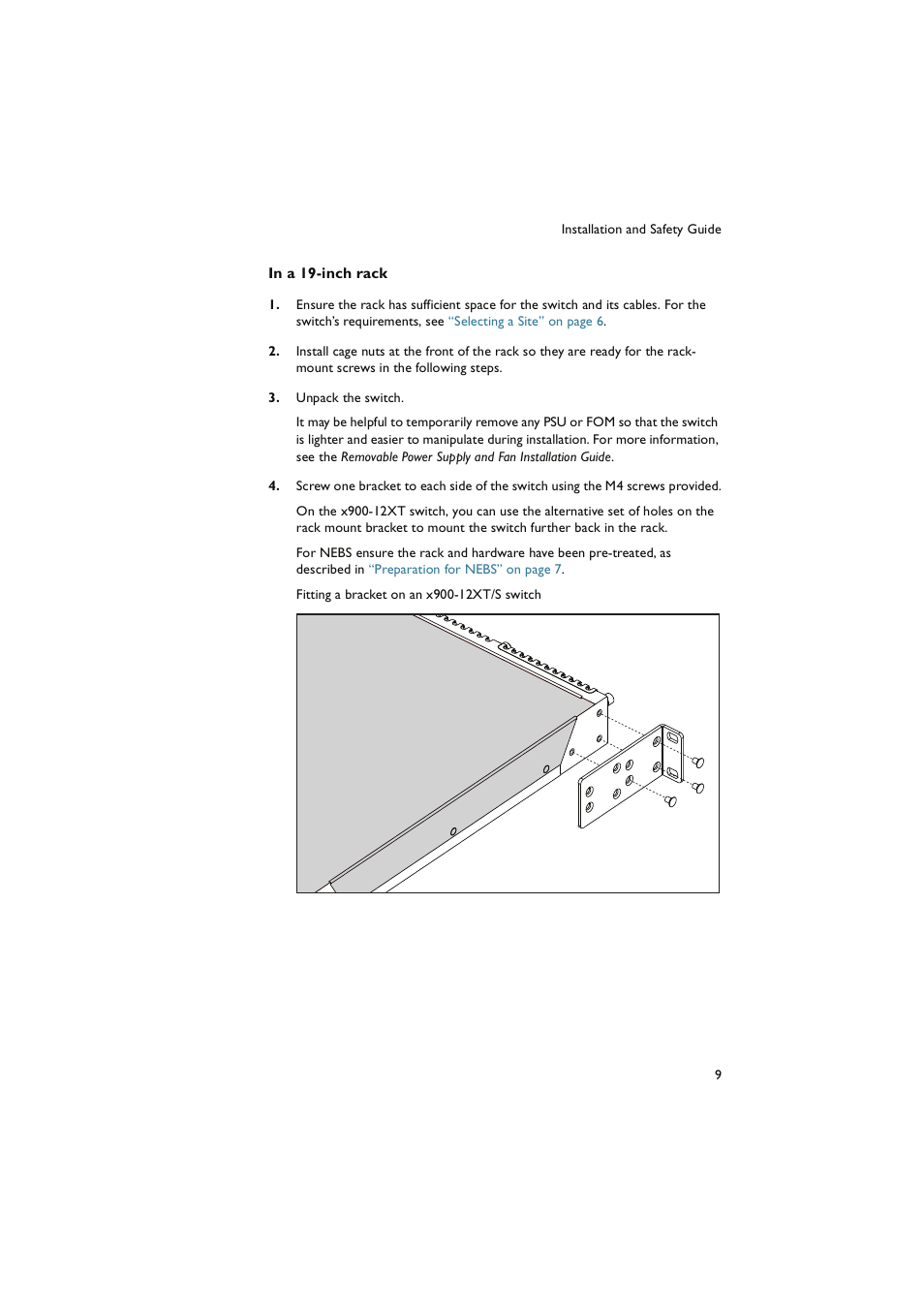 Installation and Safety Guide

In a 19-inch rack

1. Ensure the rack has sufficient space for the switch and its cables. For the switch's requirements, see "Selecting a Site" on page 6.

2. Install cage nuts at the front of the rack so they are ready for the rack-mount screws in the following steps.

3. Unpack the switch.

It may be helpful to temporarily remove any PSU or FOM so that the switch is lighter and easier to manipulate during installation. For more information, see the Removable Power Supply and Fan Installation Guide.

4. Screw one bracket to each side of the switch using the M4 screws provided.

On the x900-12XT switch, you can use the alternative set of holes on the rack mount bracket to mount the switch further back in the rack.

For NEBS ensure the rack and hardware have been pre-treated, as described in "Preparation for NEBS" on page 7.

Fitting a bracket on an x900-12XT/S switch

9