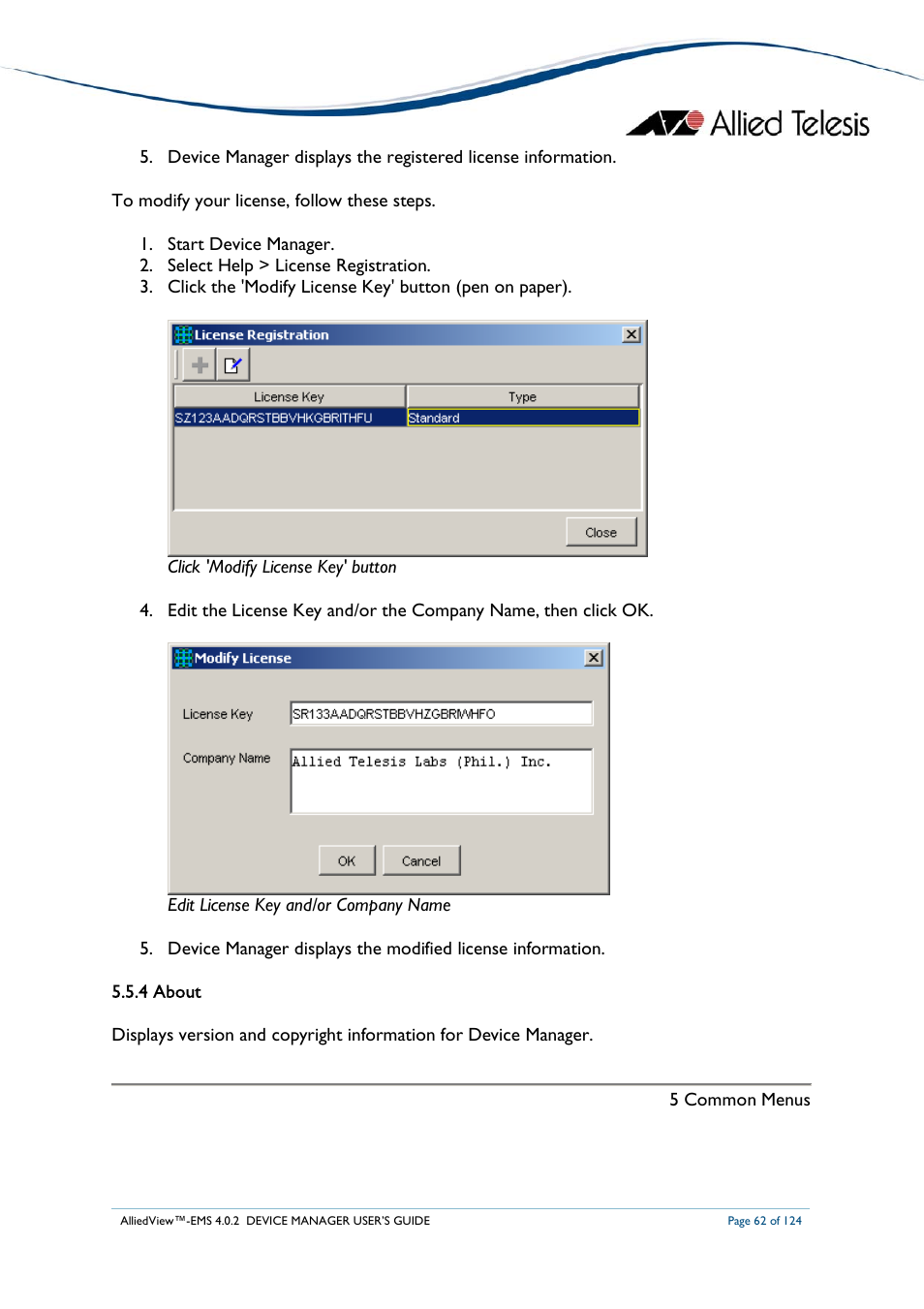 Allied Telesis

5. Device Manager displays the registered license information.

To modify your license, follow these steps.

1. Start Device Manager.
2. Select Help > License Registration.
3. Click the 'Modify License Key' button (pen on paper).

License Registration

| License Key | Type |
|---|---|
| SZ123AADQRSTBBVHKGBRITHFU | Standard |

Close

Click 'Modify License Key' button

4. Edit the License Key and/or the Company Name, then click OK.

Modify License

License Key SR133AADQRSTBBVHZGBRMHFO

Company Name Allied Telesis Labs (Phil.) Inc.

OK Cancel

Edit License Key and/or Company Name

5. Device Manager displays the modified license information.

5.5.4 About

Displays version and copyright information for Device Manager.

5 Common Menus

AlliedView™-EMS 4.0.2 DEVICE MANAGER USER'S GUIDE

Page 62 of 124