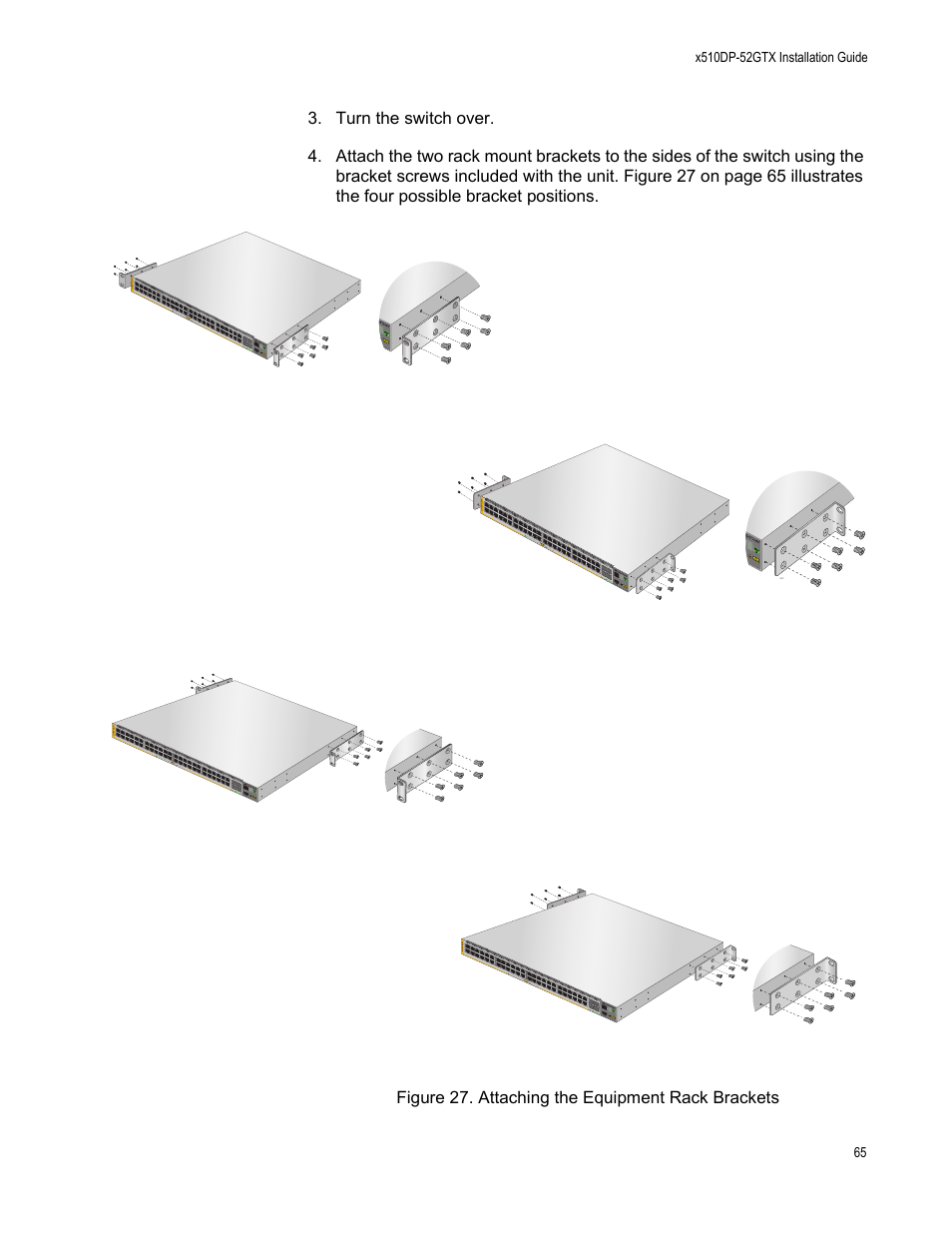 x510DP-52GTX Installation Guide

3. Turn the switch over.

4. Attach the two rack mount brackets to the sides of the switch using the bracket screws included with the unit. Figure 27 on page 65 illustrates the four possible bracket positions.

Figure 27. Attaching the Equipment Rack Brackets

65