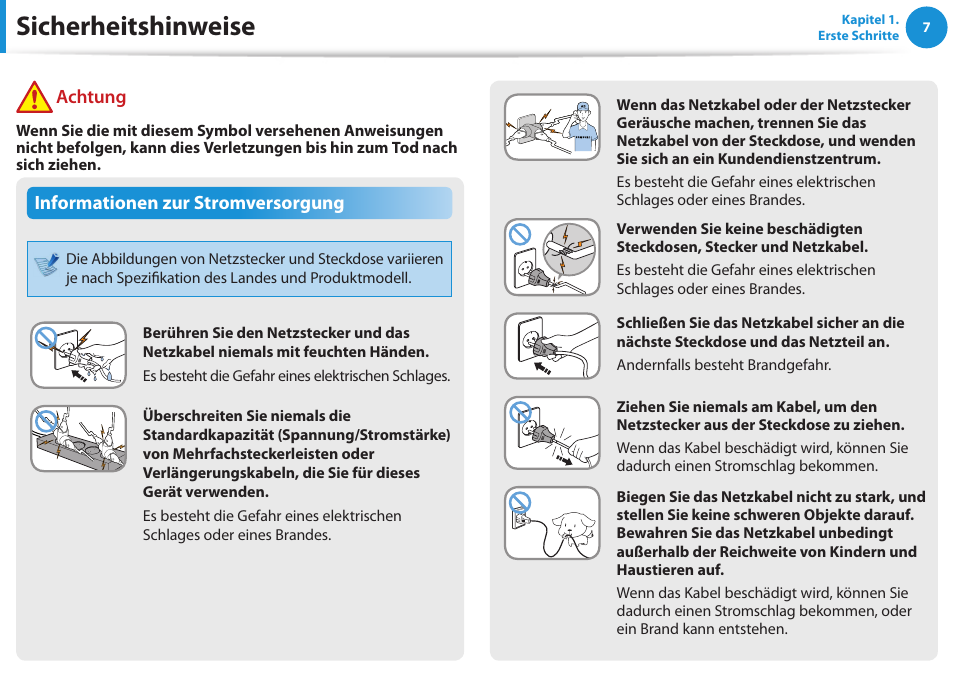 Sicherheitshinweise

Kapitel 1.
Erste Schritte

7

Achtung

Wenn Sie die mit diesem Symbol versehenen Anweisungen nicht befolgen, kann dies Verletzungen bis hin zum Tod nach sich ziehen.

Informationen zur Stromversorgung

Die Abbildungen von Netzstecker und Steckdose variieren je nach Spezifikation des Landes und Produktmodell.

Berühren Sie den Netzstecker und das Netzkabel niemals mit feuchten Händen.

Es besteht die Gefahr eines elektrischen Schlages.

Überschreiten Sie niemals die Standardkapazität (Spannung/Stromstärke) von Mehrfachsteckerleisten oder Verlängerungskabeln, die Sie für dieses Gerät verwenden.

Es besteht die Gefahr eines elektrischen Schlages oder eines Brandes.

Wenn das Netzkabel oder der Netzstecker Geräusche machen, trennen Sie das Netzkabel von der Steckdose, und wenden Sie sich an ein Kundendienstzentrum.

Es besteht die Gefahr eines elektrischen Schlages oder eines Brandes.

Verwenden Sie keine beschädigten Steckdosen, Stecker und Netzkabel.

Es besteht die Gefahr eines elektrischen Schlages oder eines Brandes.

Schließen Sie das Netzkabel sicher an die nächste Steckdose und das Netzteil an.

Andernfalls besteht Brandgefahr.

Ziehen Sie niemals am Kabel, um den Netzstecker aus der Steckdose zu ziehen.

Wenn das Kabel beschädigt wird, können Sie dadurch einen Stromschlag bekommen.

Biegen Sie das Netzkabel nicht zu stark, und stellen Sie keine schweren Objekte darauf. Bewahren Sie das Netzkabel unbedingt außerhalb der Reichweite von Kindern und Haustieren auf.

Wenn das Kabel beschädigt wird, können Sie dadurch einen Stromschlag bekommen, oder ein Brand kann entstehen.