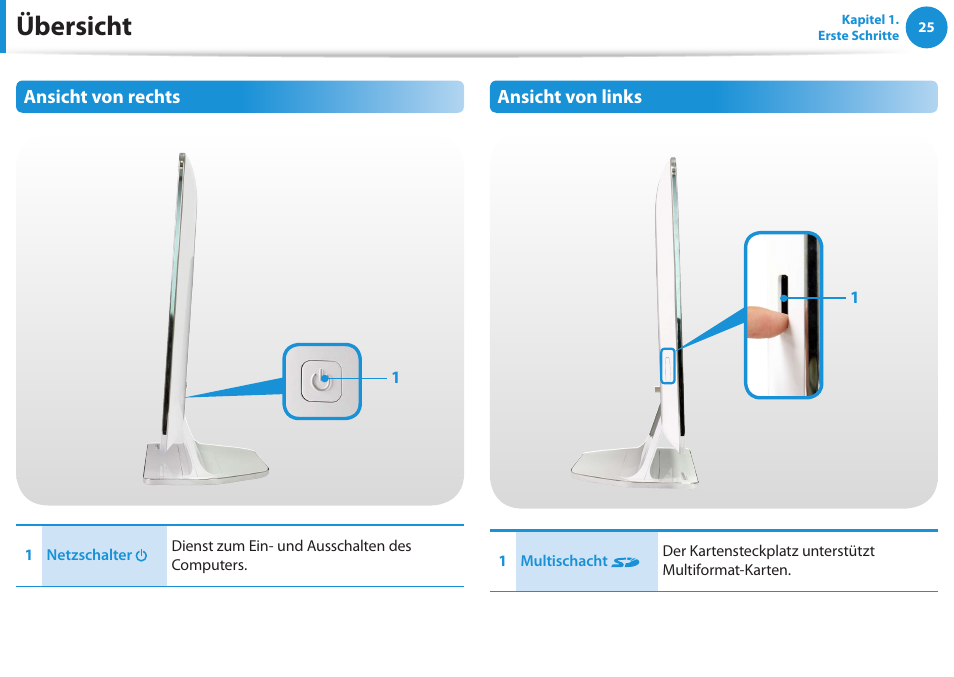 Übersicht

Kapitel 1.
Erste Schritte

25

Ansicht von rechts

1

| 1 | Netzschalter | Dienst zum Ein- und Ausschalten des Computers. |
|---|---|---|

Ansicht von links

1

| 1 | Multischacht | Der Kartensteckplatz unterstützt Multiformat-Karten. |
|---|---|---|