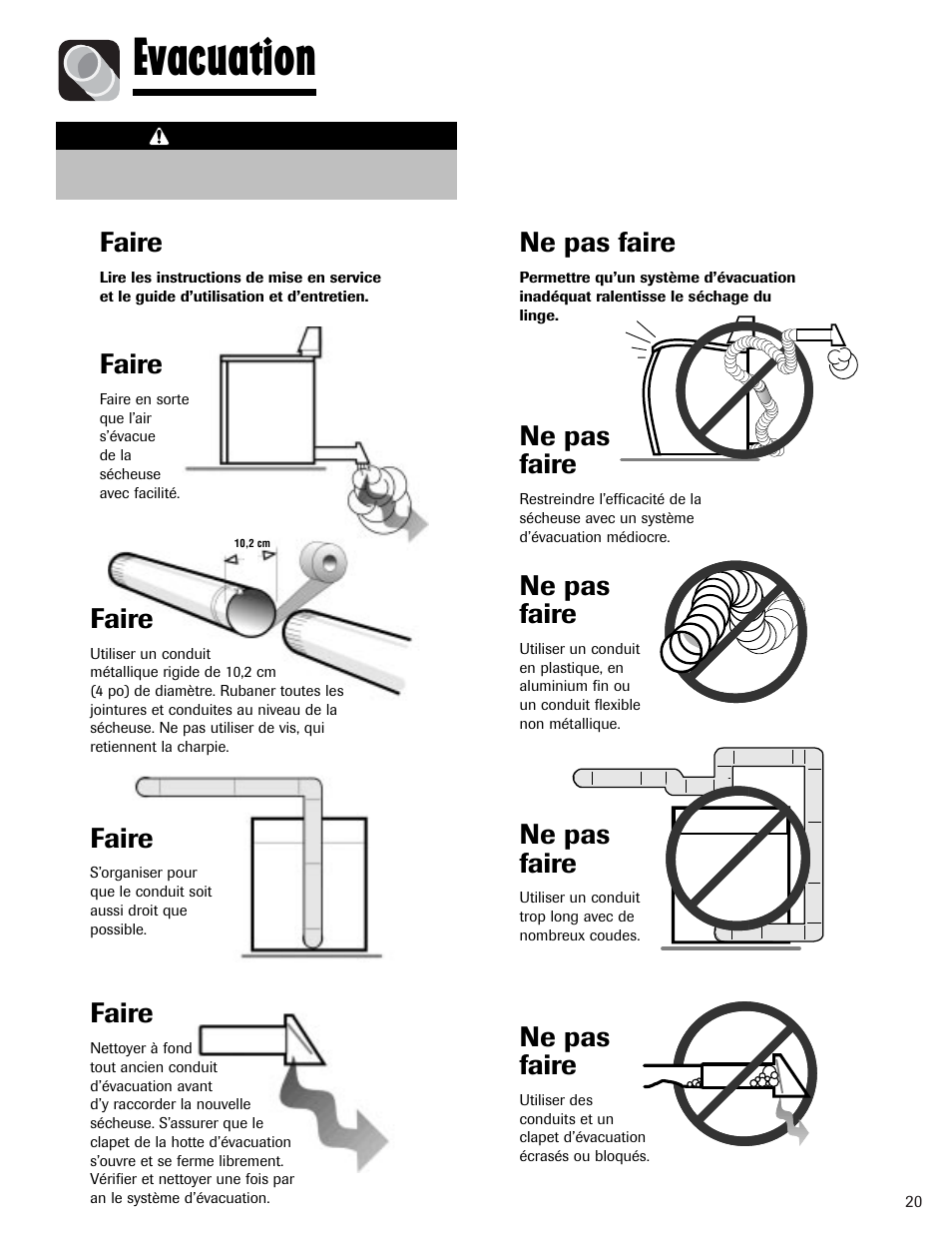 Evacuation

Faire

Lire les instructions de mise en service et le guide d'utilisation et d'entretien.

Faire

Faire en sorte que l'air s'évacue de la sécheuse avec facilité.

10,2 cm

Faire

Utiliser un conduit métallique rigide de 10,2 cm (4 po) de diamètre. Rubaner toutes les jointures et conduites au niveau de la sécheuse. Ne pas utiliser de vis, qui retiennent la charpie.

Faire

S'organiser pour que le conduit soit aussi droit que possible.

Faire

Nettoyer à fond tout ancien conduit d'évacuation avant d'y raccorder la nouvelle sécheuse. S'assurer que le clapet de la hotte d'évacuation s'ouvre et se ferme librement. Vérifier et nettoyer une fois par an le système d'évacuation.

Ne pas faire

Permettre qu'un système d'évacuation inadéquat ralentisse le séchage du linge.

Ne pas faire

Restreindre l'efficacité de la sécheuse avec un système d'évacuation médiocre.

Ne pas faire

Utiliser un conduit en plastique, en aluminium fin ou un conduit flexible non métallique.

Ne pas faire

Utiliser un conduit trop long avec de nombreux coudes.

Ne pas faire

Utiliser des conduits et un clapet d'évacuation écrasés ou bloqués.

20