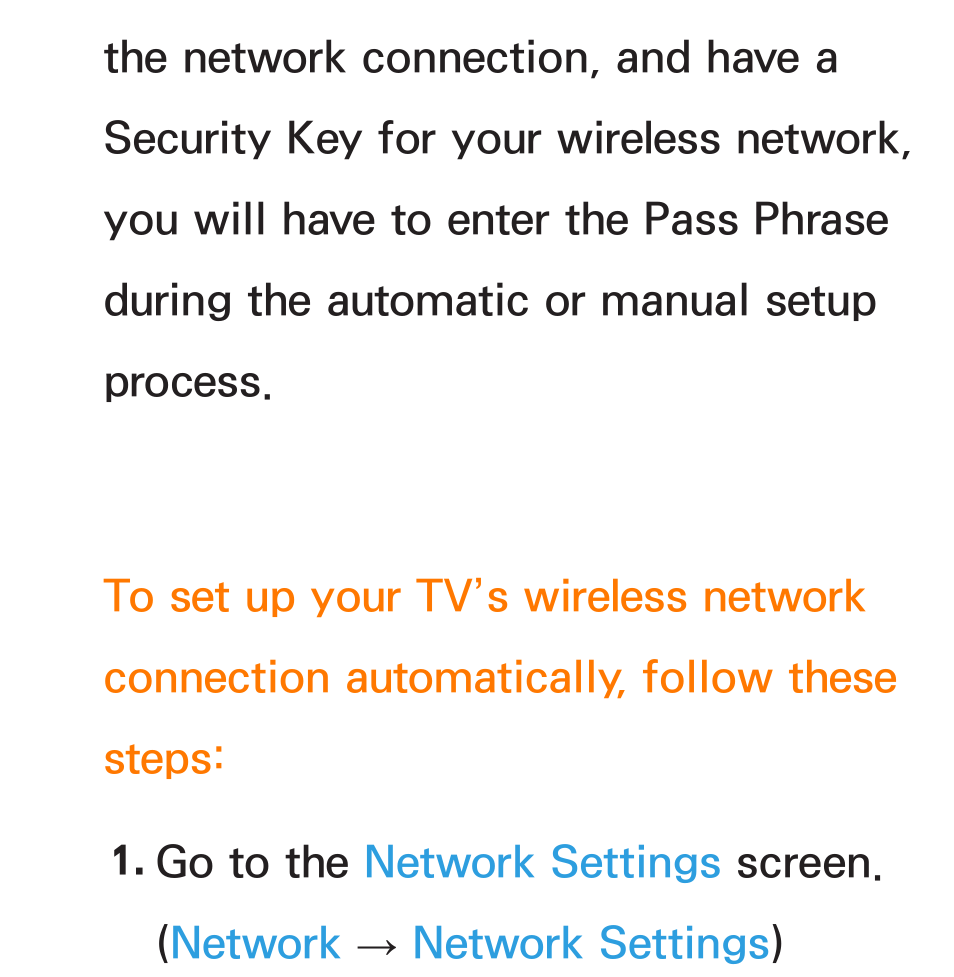 the network connection, and have a Security Key for your wireless network, you will have to enter the Pass Phrase during the automatic or manual setup process.

To set up your TV's wireless network connection automatically, follow these steps:

1. Go to the Network Settings screen. (Network → Network Settings)