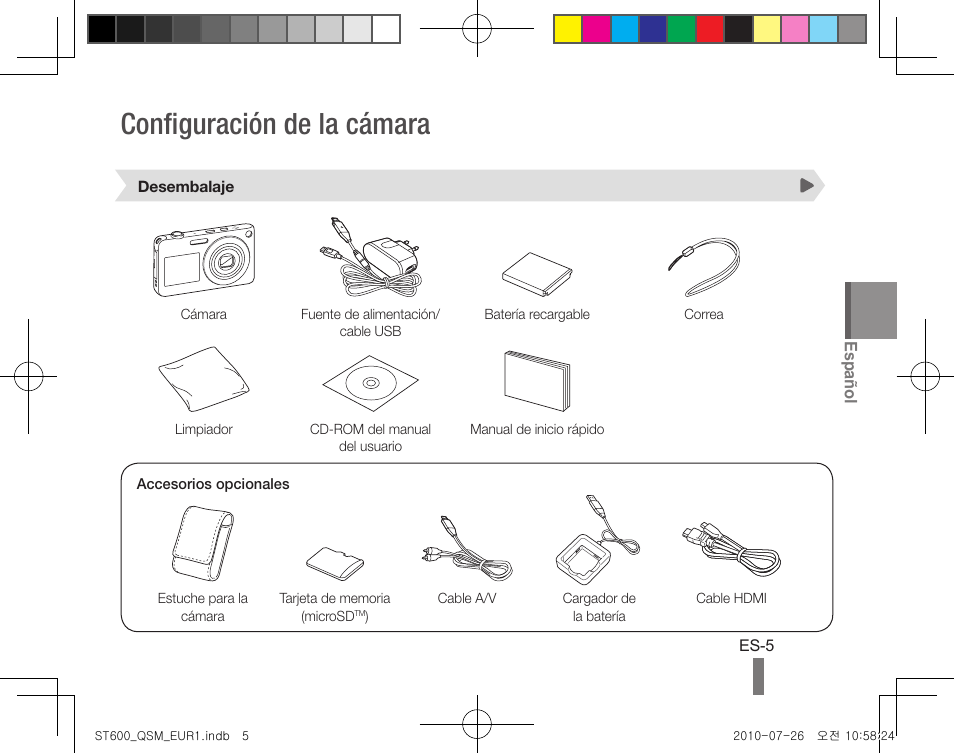 Configuración de la cámara

Desembalaje

Cámara

Fuente de alimentación/ cable USB

Batería recargable

Correa

Limpiador

CD-ROM del manual del usuario

Manual de inicio rápido

Español

Accesorios opcionales

Estuche para la cámara

Tarjeta de memoria (microSD$^{TM}$)

Cable A/V

Cargador de la batería

Cable HDMI

ES-5

ST600_QSM_EUR1.indb 5

2010-07-26 오전 10:58:24