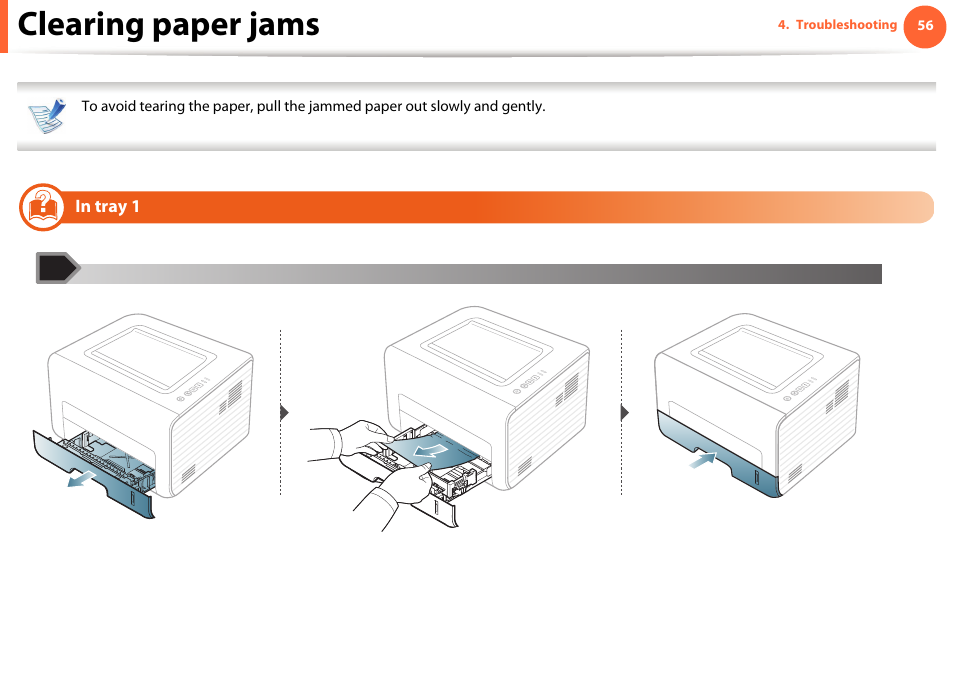 Clearing paper jams

4. Troubleshooting 56

To avoid tearing the paper, pull the jammed paper out slowly and gently.

In tray 1